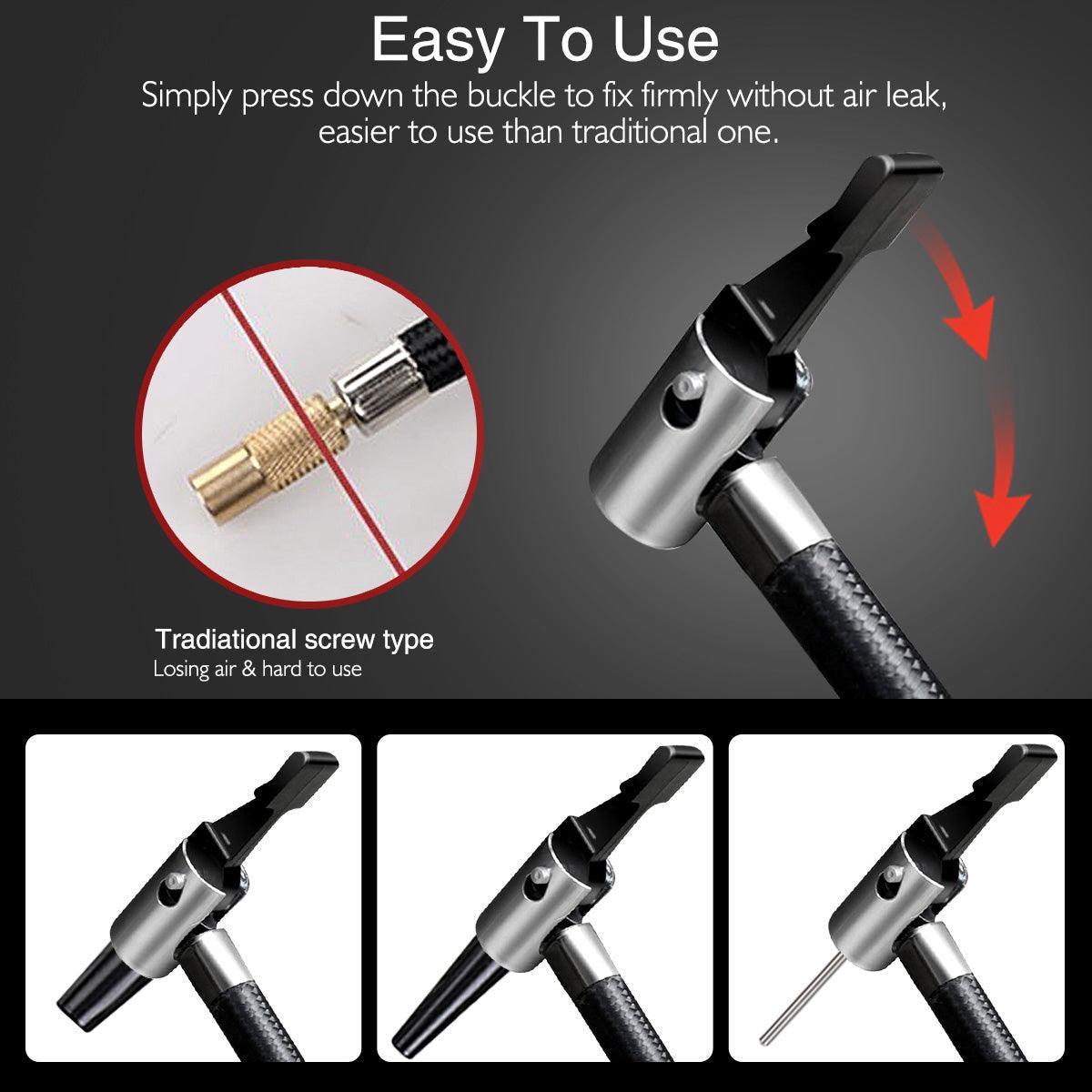 Easy To Use

Simply press down the buckle to fix firmly without air leak, easier to use than traditional one.

Tradiational screw type

Losing air & hard to use