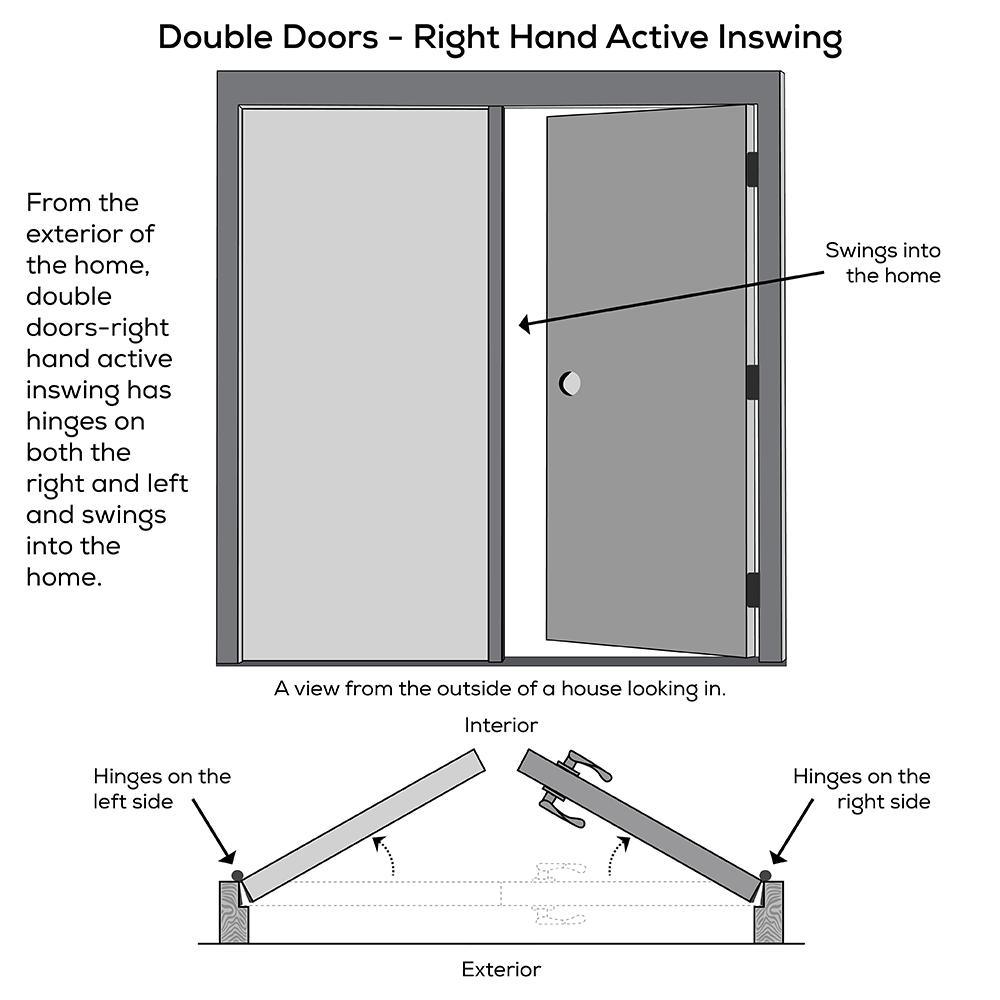 Double Doors - Right Hand Active Inswing

From the exterior of the home, double doors-right hand active inswing has hinges on both the right and left and swings into the home.

Swings into the home

A view from the outside of a house looking in.

Interior

Hinges on the left side

Hinges on the right side

Exterior