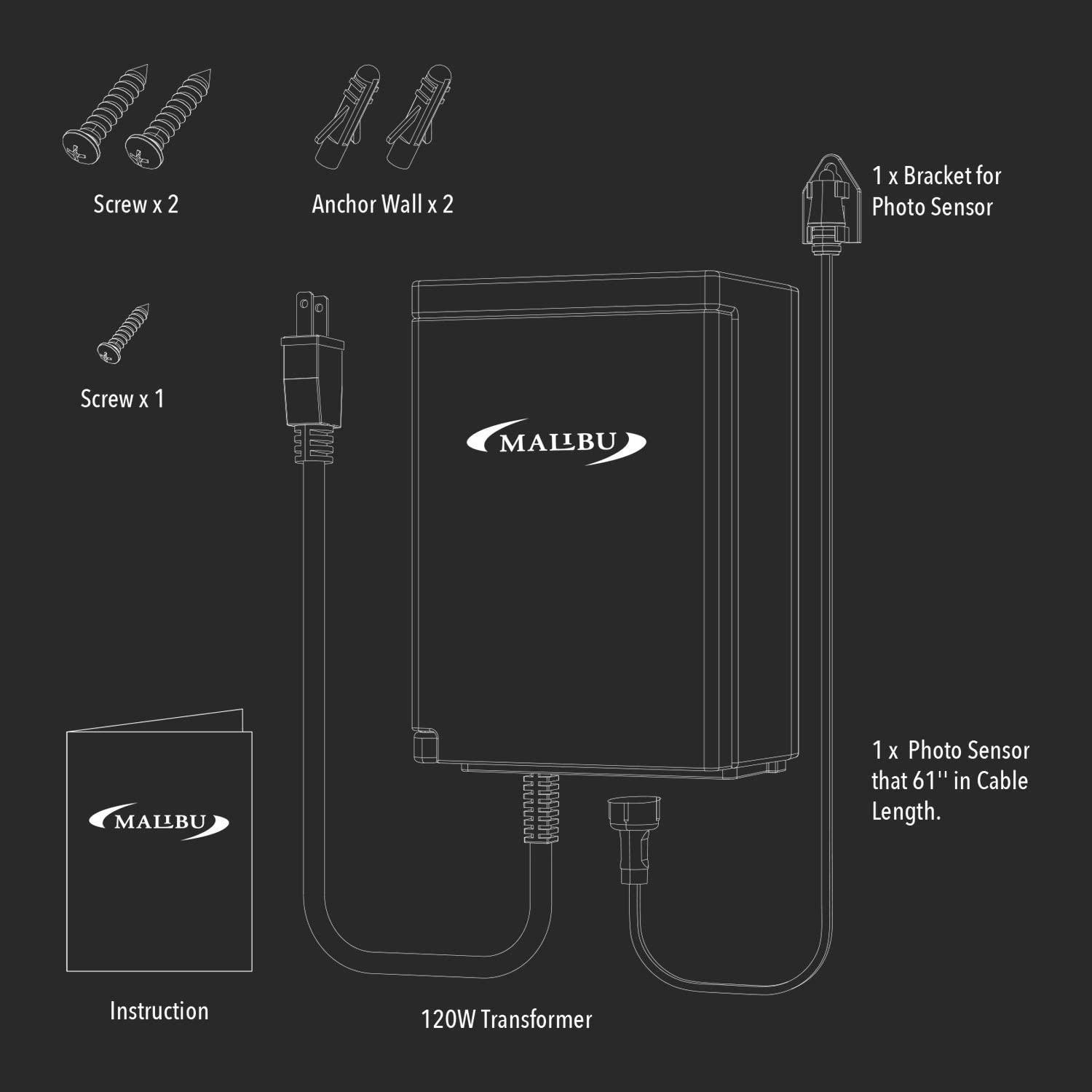 Screw x 2

Anchor Wall x 2

1 x Bracket for Photo Sensor

Screw x 1

MALIBU

1 x Photo Sensor that 61'' in Cable Length.

MALIBU

Instruction

120W Transformer