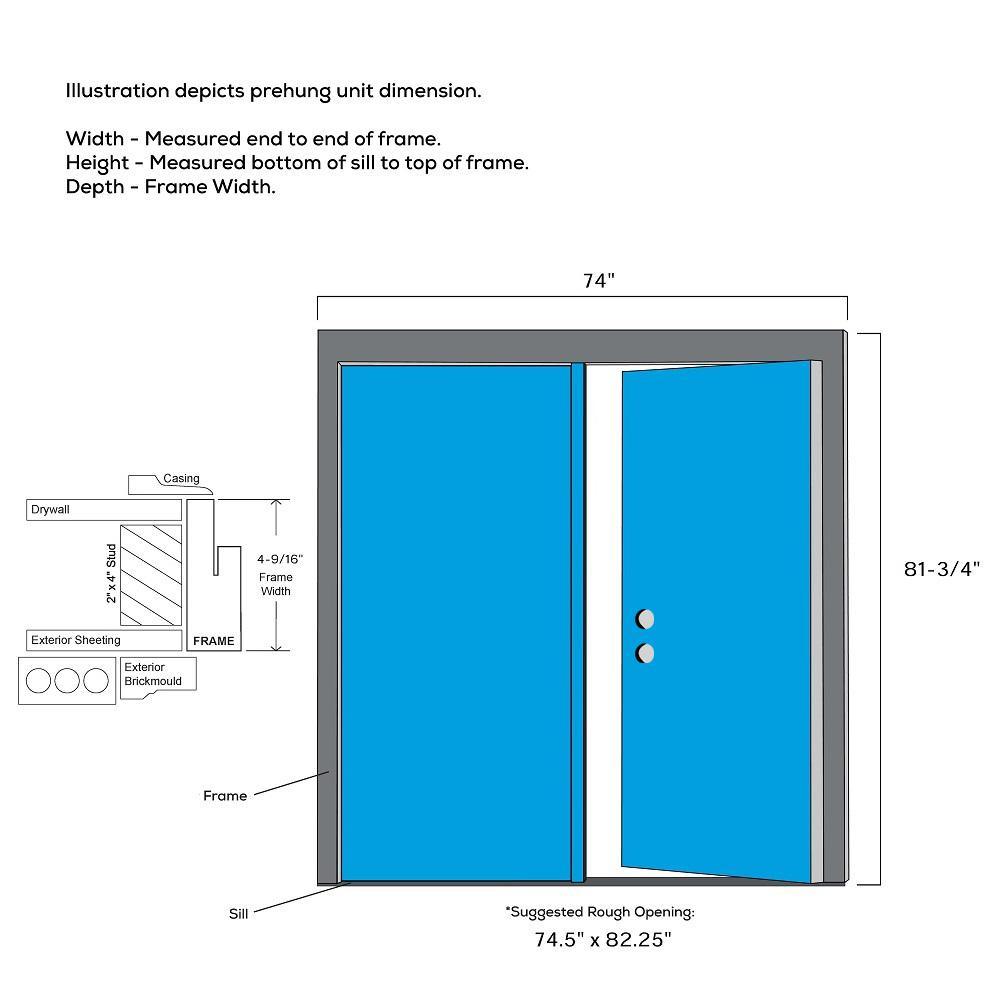 Illustration depicts prehung unit dimension.

Width - Measured end to end of frame.
Height - Measured bottom of sill to top of frame.
Depth - Frame Width.

74"

81-3/4"

Casing

Drywall

2" x 4" Stud

4-9/16" Frame Width

Exterior Sheeting

FRAME

Exterior Brickmould

Frame

Sill

*Suggested Rough Opening:

74.5" x 82.25"