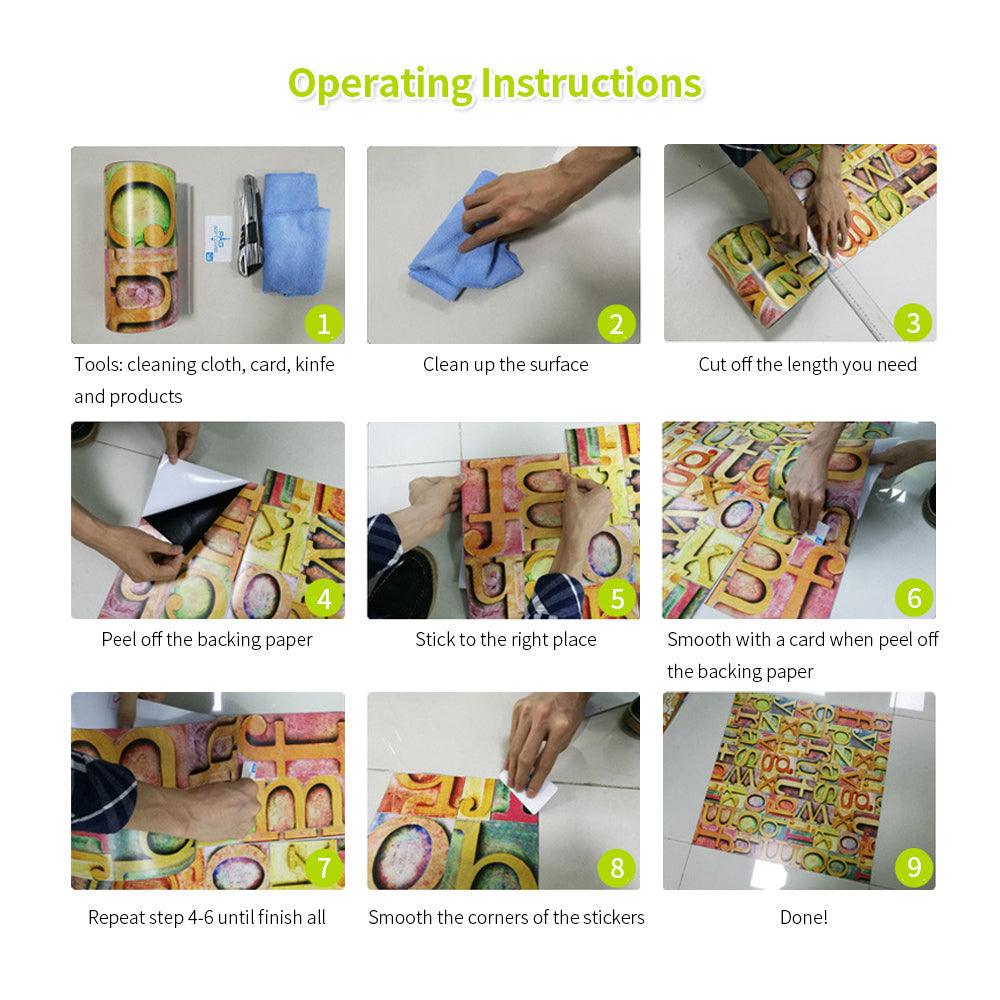 Operating Instructions

1
Tools: cleaning cloth, card, kinfe and products

2
Clean up the surface

3
Cut off the length you need

4
Peel off the backing paper

5
Stick to the right place

6
Smooth with a card when peel off the backing paper

7
Repeat step 4-6 until finish all

8
Smooth the corners of the stickers

9
Done!