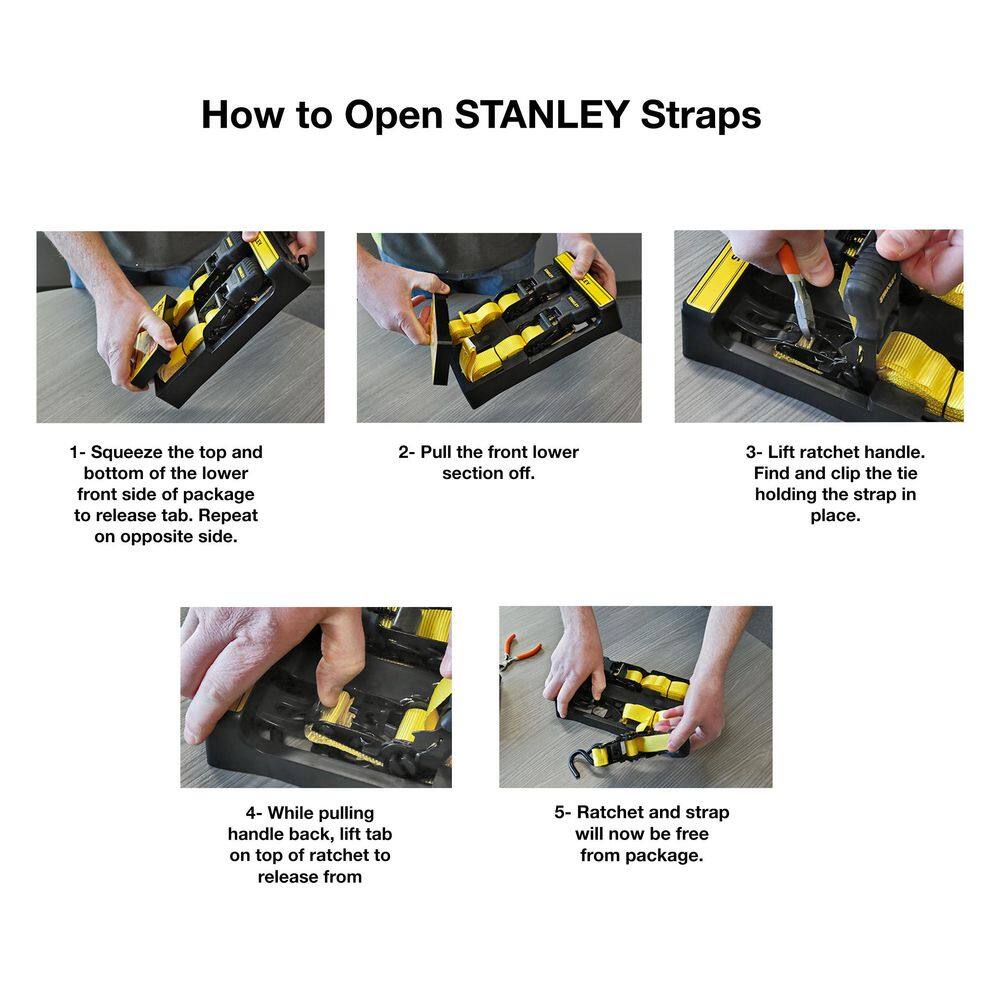 How to Open STANLEY Straps

1- Squeeze the top and bottom of the lower front side of package to release tab. Repeat on opposite side.

2- Pull the front lower section off.

3- Lift ratchet handle. Find and clip the tie holding the strap in place.

4- While pulling handle back, lift tab on top of ratchet to release from

5- Ratchet and strap will now be free from package.