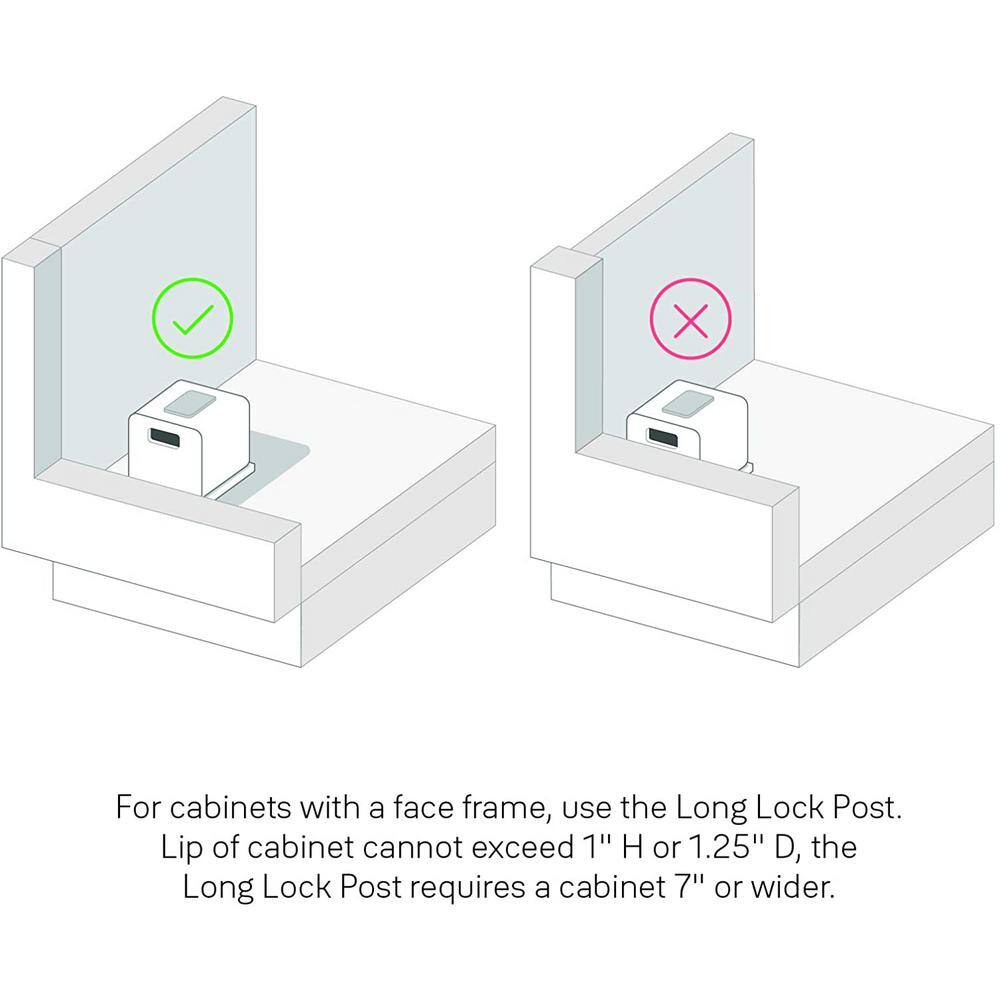 For cabinets with a face frame, use the Long Lock Post. Lip of cabinet cannot exceed 1" H or 1.25" D, the Long Lock Post requires a cabinet 7" or wider.