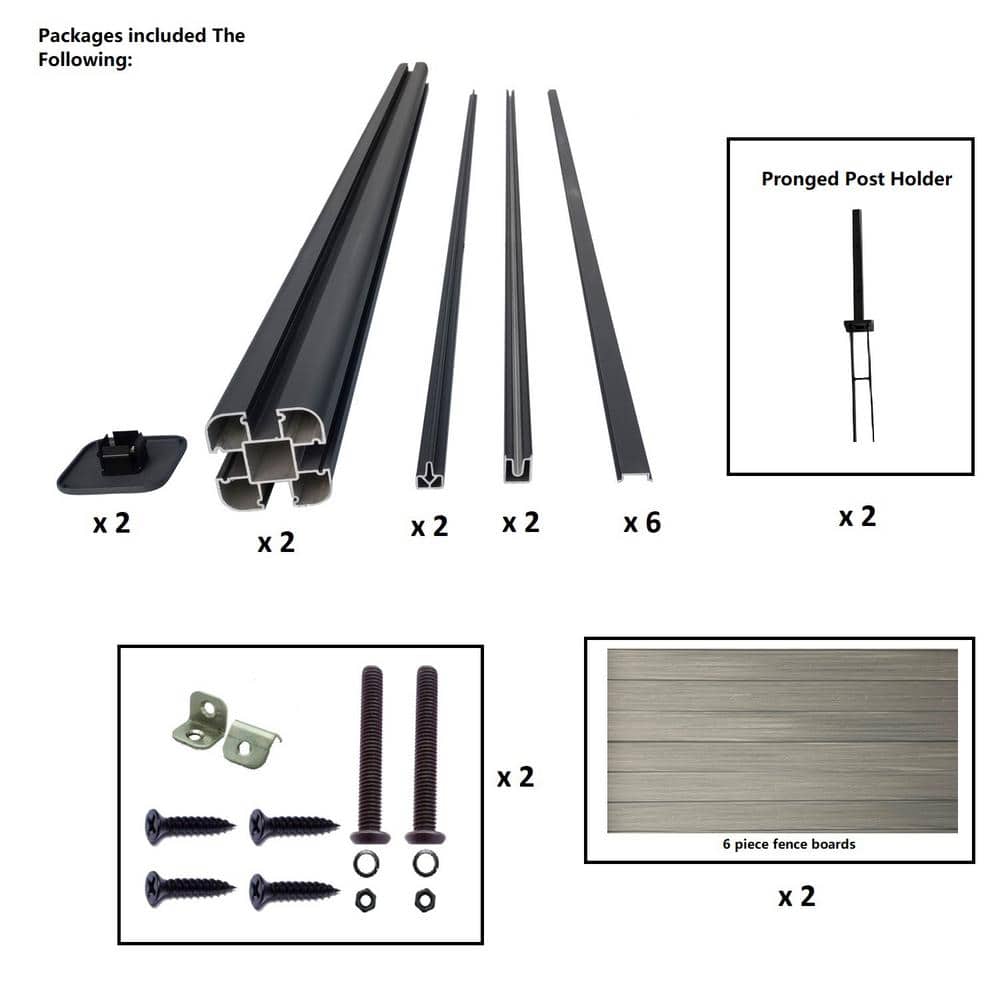 Packages included The Following:

Pronged Post Holder

x 2

x 2

x 2

x 2

x 6

x 2

x 2

6 piece fence boards

x 2