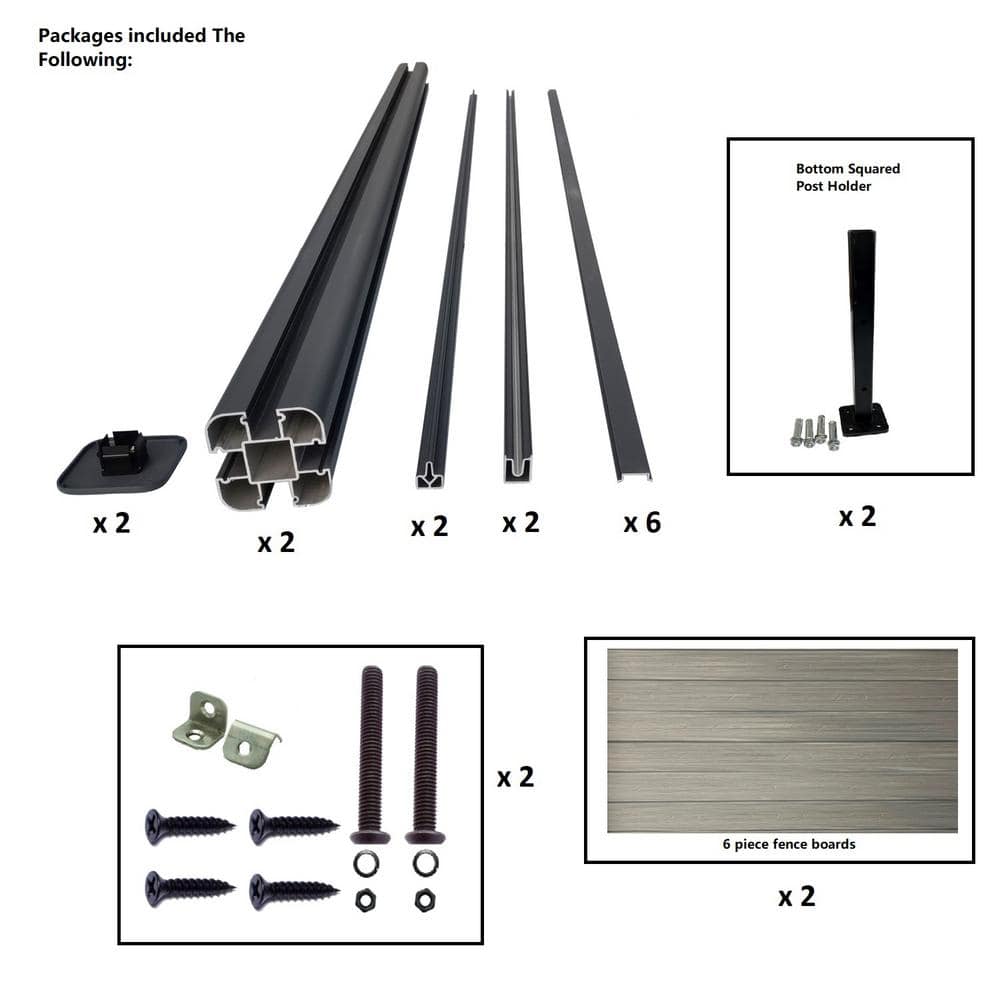 Packages included The Following:

Bottom Squared Post Holder

x 2

x 2

x 2

x 2

x 6

x 2

x 2

6 piece fence boards

x 2