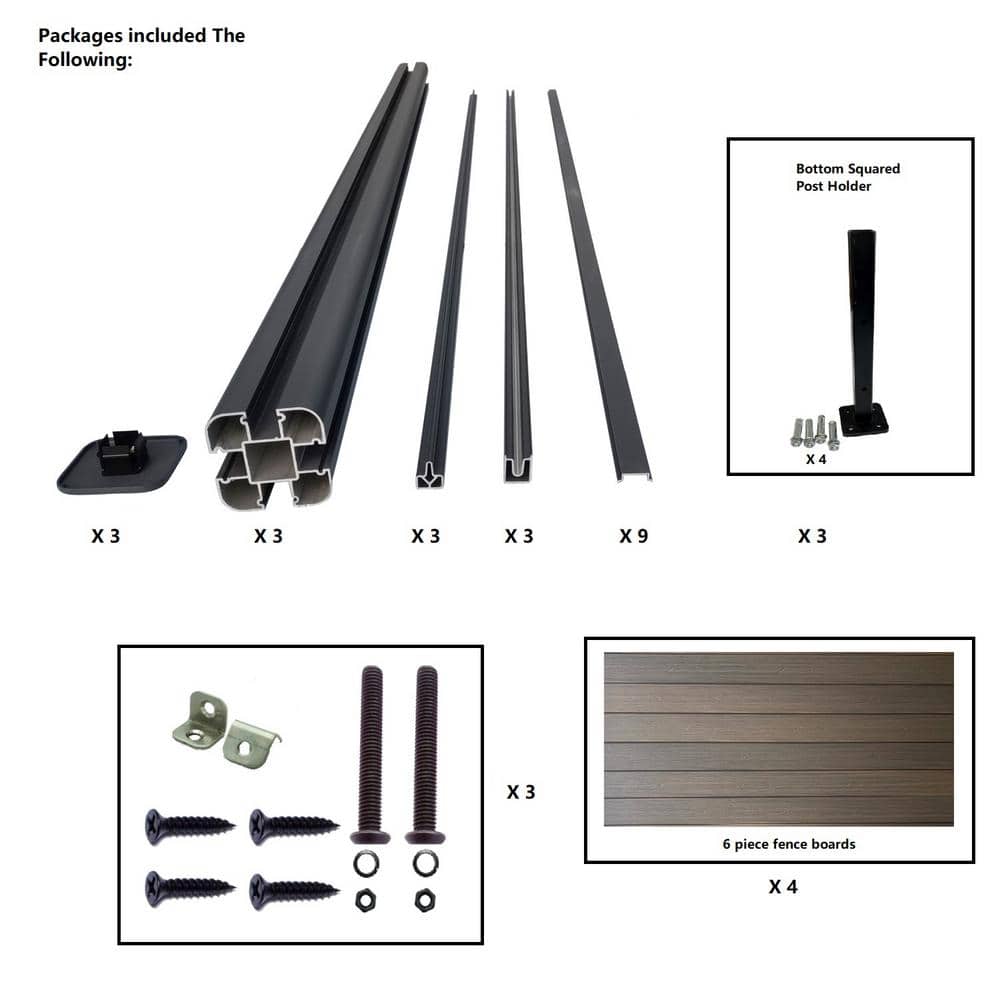 Packages included The Following:

Bottom Squared Post Holder

X 4

X 3

X 3

X 3

X 3

X 9

X 3

X 3

6 piece fence boards

X 4