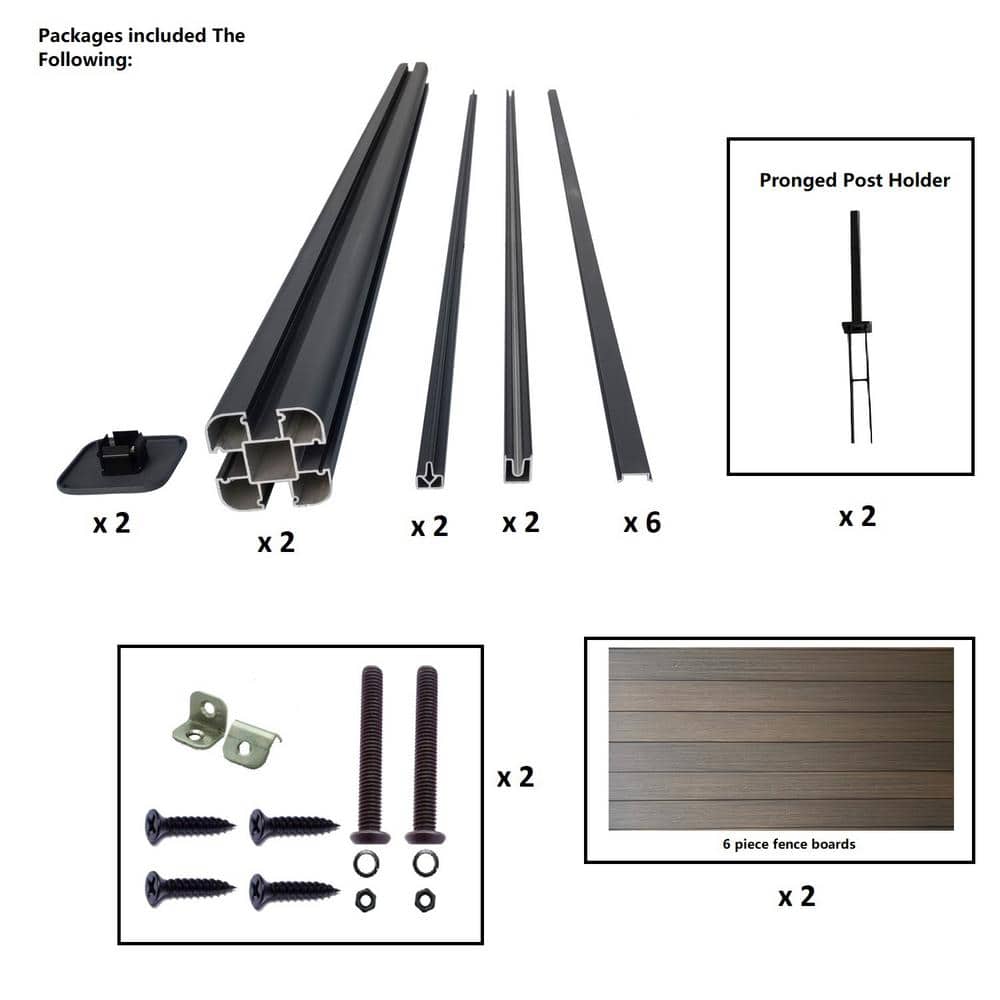 Packages included The Following:

Pronged Post Holder

x 2

x 2

x 2

x 2

x 6

x 2

x 2

6 piece fence boards

x 2