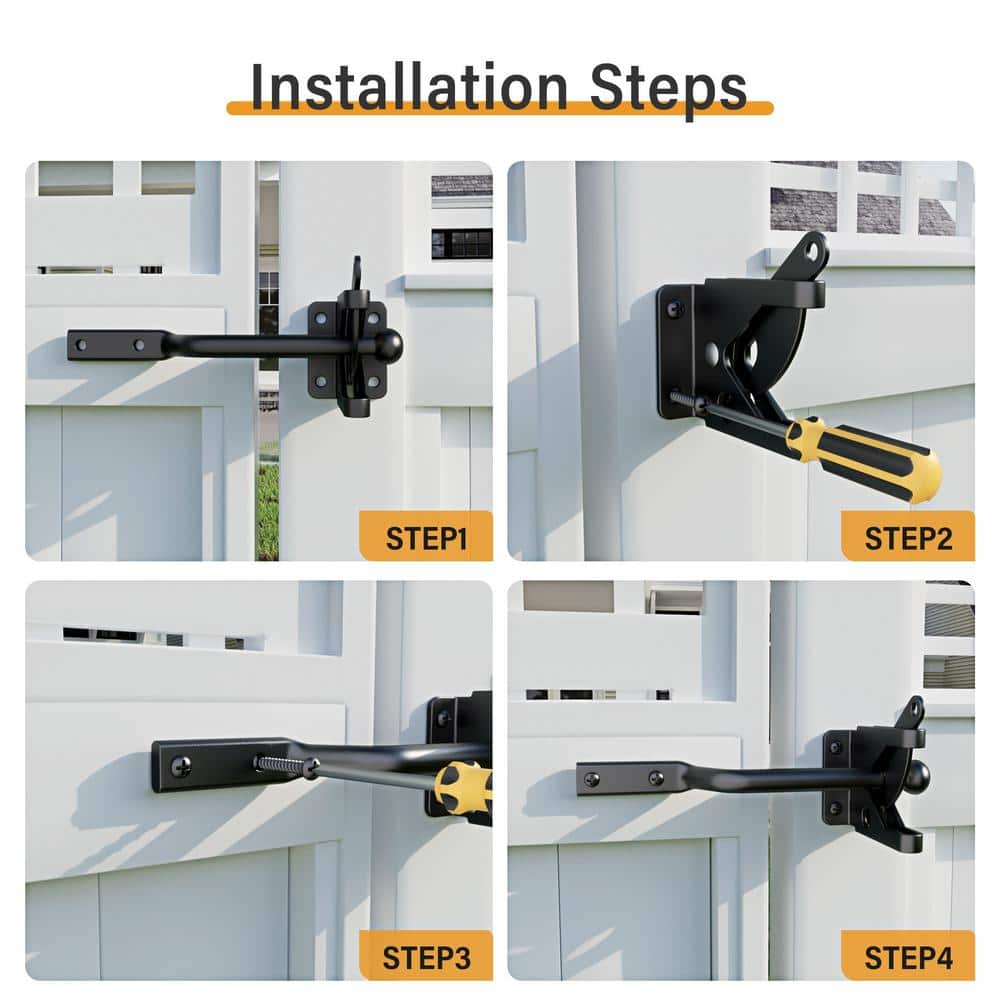 Installation Steps

STEP1

STEP2

STEP3

STEP4