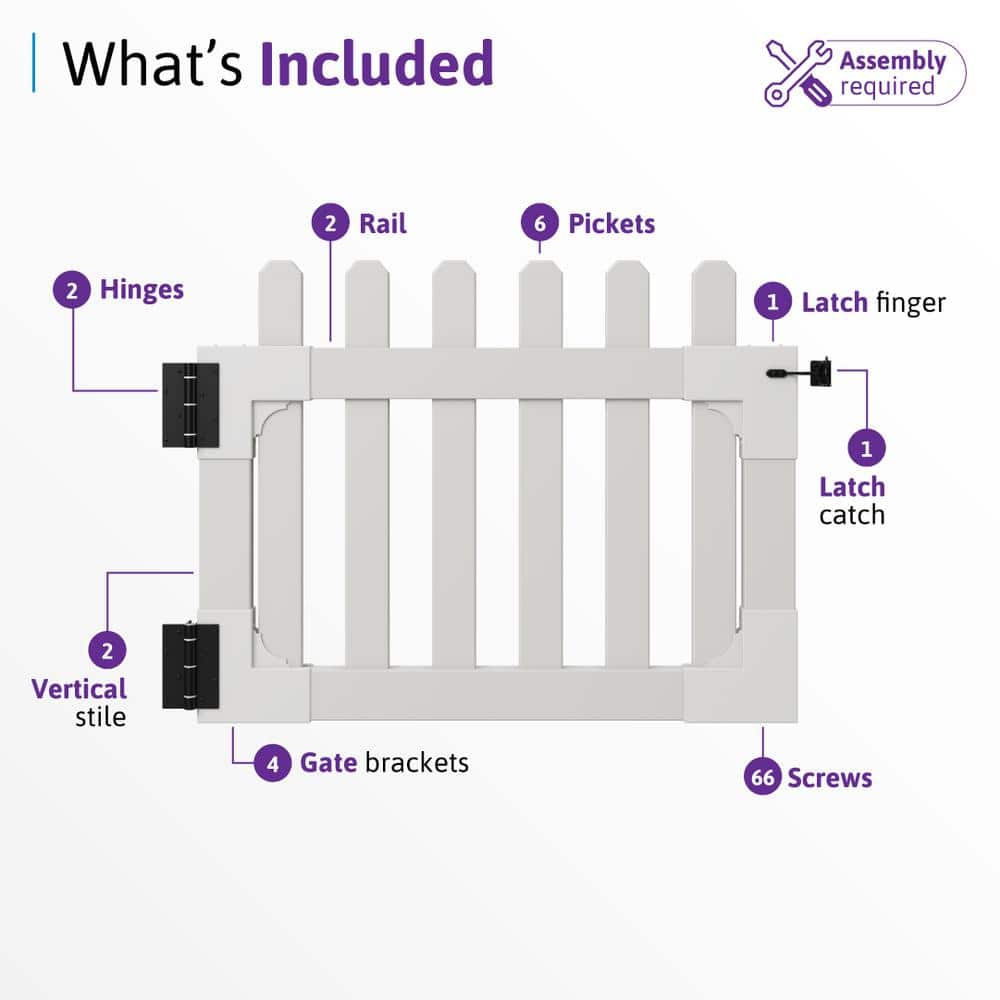 What's Included

Assembly required

2 Rail

6 Pickets

2 Hinges

1 Latch finger

1 Latch catch

2 Vertical stile

4 Gate brackets

66 Screws