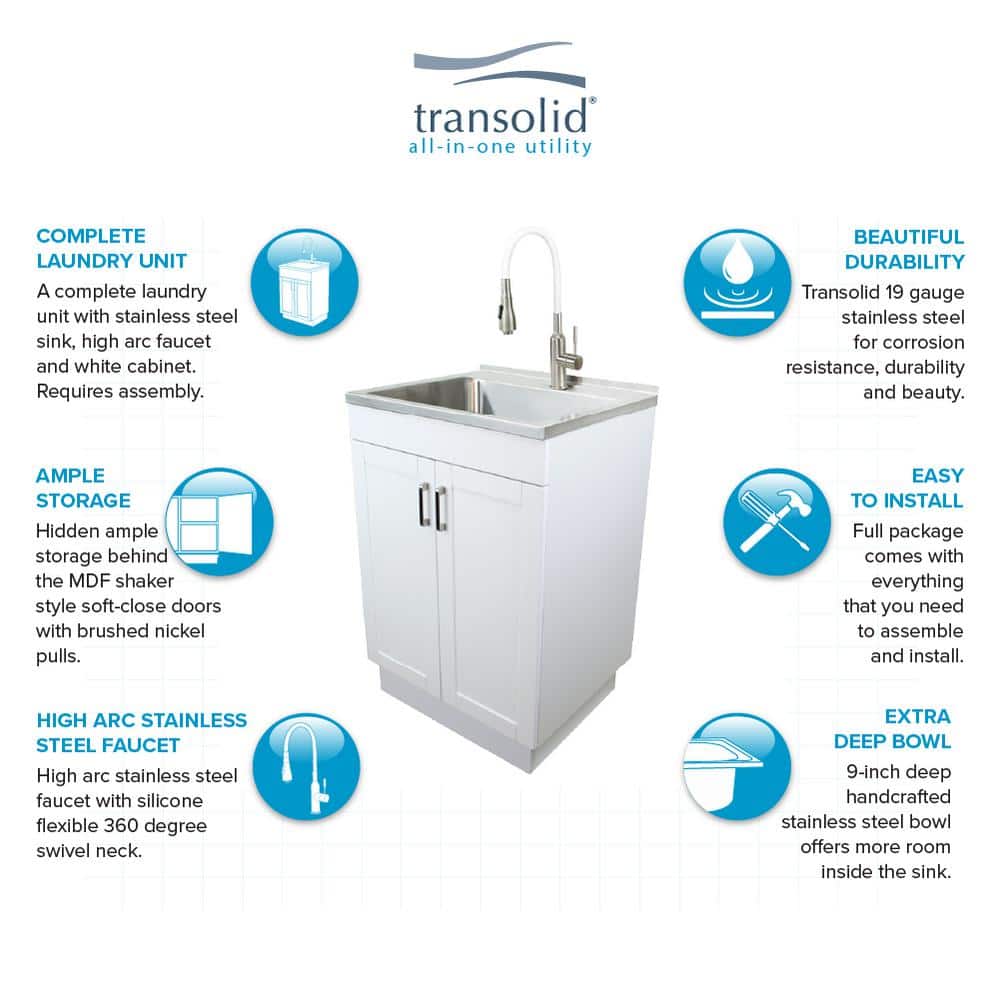 transolid®
all-in-one utility

COMPLETE LAUNDRY UNIT
A complete laundry unit with stainless steel sink, high arc faucet and white cabinet. Requires assembly.

AMPLE STORAGE
Hidden ample storage behind the MDF shaker style soft-close doors with brushed nickel pulls.

HIGH ARC STAINLESS STEEL FAUCET
High arc stainless steel faucet with silicone flexible 360 degree swivel neck.

BEAUTIFUL DURABILITY
Transolid 19 gauge stainless steel for corrosion resistance, durability and beauty.

EASY TO INSTALL
Full package comes with everything that you need to assemble and install.

EXTRA DEEP BOWL
9-inch deep handcrafted stainless steel bowl offers more room inside the sink.