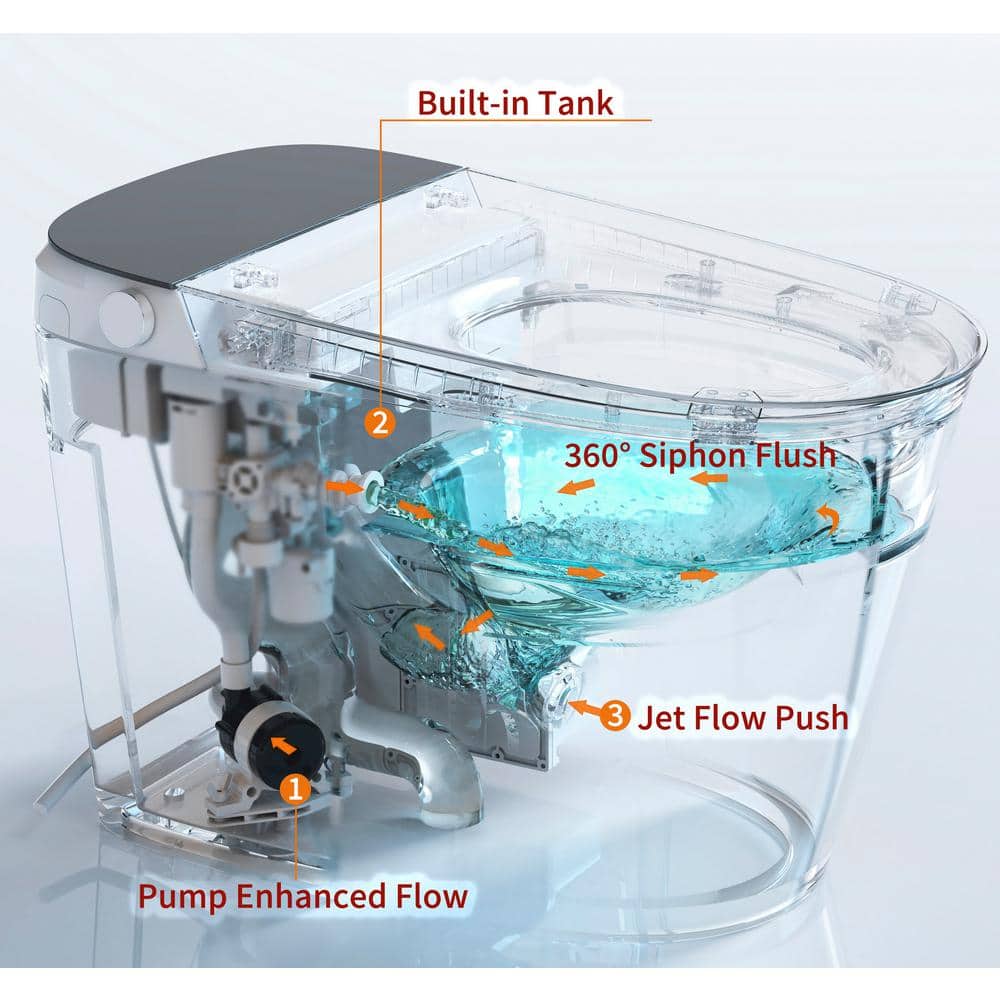 Built-in Tank

2

360° Siphon Flush

3 Jet Flow Push

1

Pump Enhanced Flow