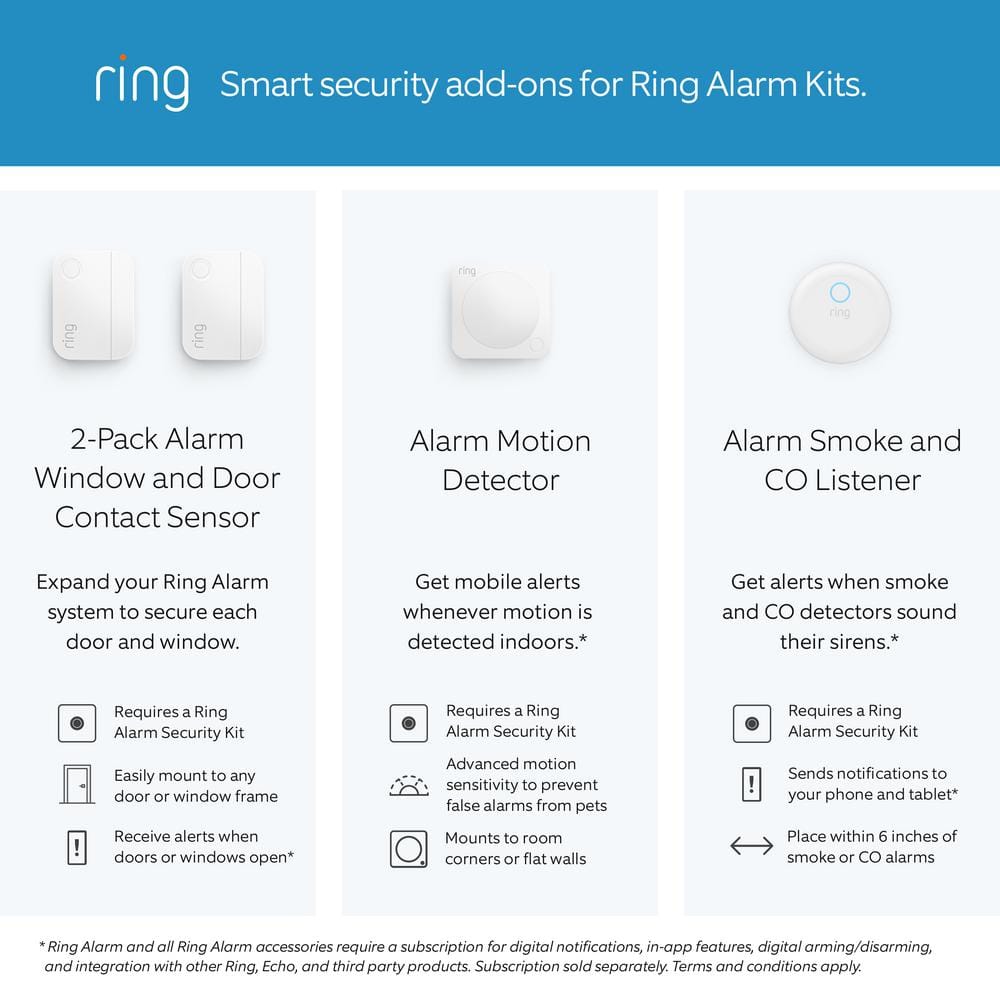 ring Smart security add-ons for Ring Alarm Kits.

ring ring

2-Pack Alarm Window and Door Contact Sensor

Expand your Ring Alarm system to secure each door and window.

Requires a Ring Alarm Security Kit

Easily mount to any door or window frame

Receive alerts when doors or windows open*

ring

Alarm Motion Detector

Get mobile alerts whenever motion is detected indoors.*

Requires a Ring Alarm Security Kit

Advanced motion sensitivity to prevent false alarms from pets

Mounts to room corners or flat walls

ring

Alarm Smoke and CO Listener

Get alerts when smoke and CO detectors sound their sirens.*

Requires a Ring Alarm Security Kit

Sends notifications to your phone and tablet*

Place within 6 inches of smoke or CO alarms

* Ring Alarm and all Ring Alarm accessories require a subscription for digital notifications, in-app features, digital arming/disarming, and integration with other Ring, Echo, and third party products. Subscription sold separately. Terms and conditions apply.