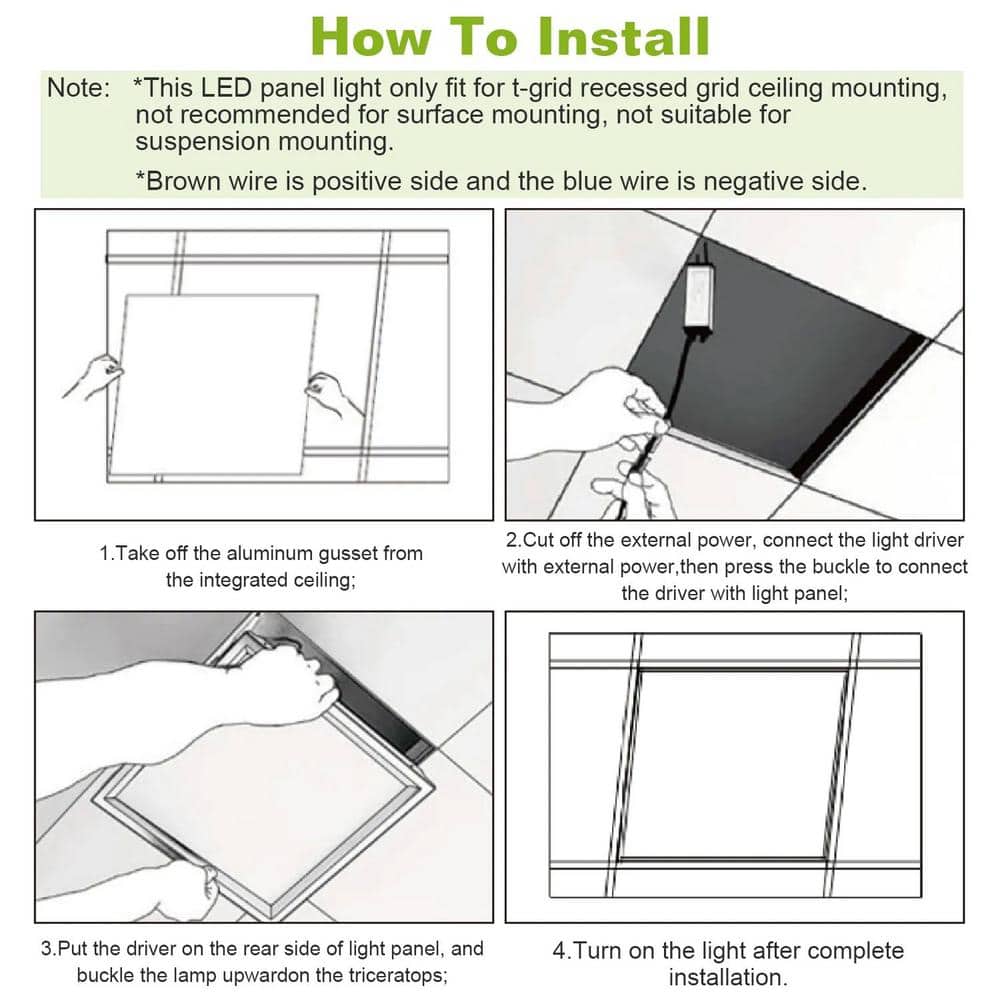 How To Install

Note: *This LED panel light only fit for t-grid recessed grid ceiling mounting, not recommended for surface mounting, not suitable for suspension mounting.

*Brown wire is positive side and the blue wire is negative side.

1.Take off the aluminum gusset from the integrated ceiling;

2.Cut off the external power, connect the light driver with external power,then press the buckle to connect the driver with light panel;

3.Put the driver on the rear side of light panel, and buckle the lamp upwardon the triceratops;

4.Turn on the light after complete installation.