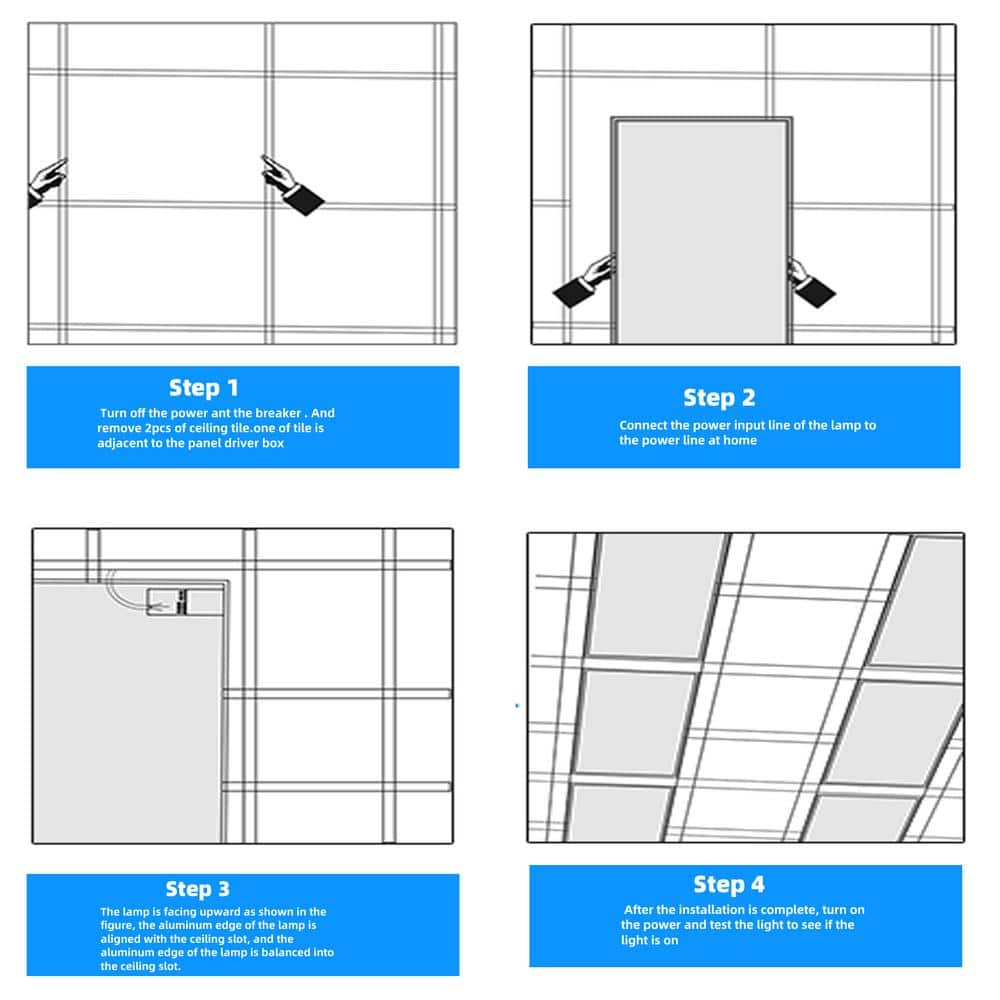 Step 1

Turn off the power ant the breaker . And remove 2pcs of ceiling tile.one of tile is adjacent to the panel driver box

Step 2

Connect the power input line of the lamp to the power line at home

Step 3

The lamp is facing upward as shown in the figure, the aluminum edge of the lamp is aligned with the ceiling slot, and the aluminum edge of the lamp is balanced into the ceiling slot.

Step 4

After the installation is complete, turn on the power and test the light to see if the light is on