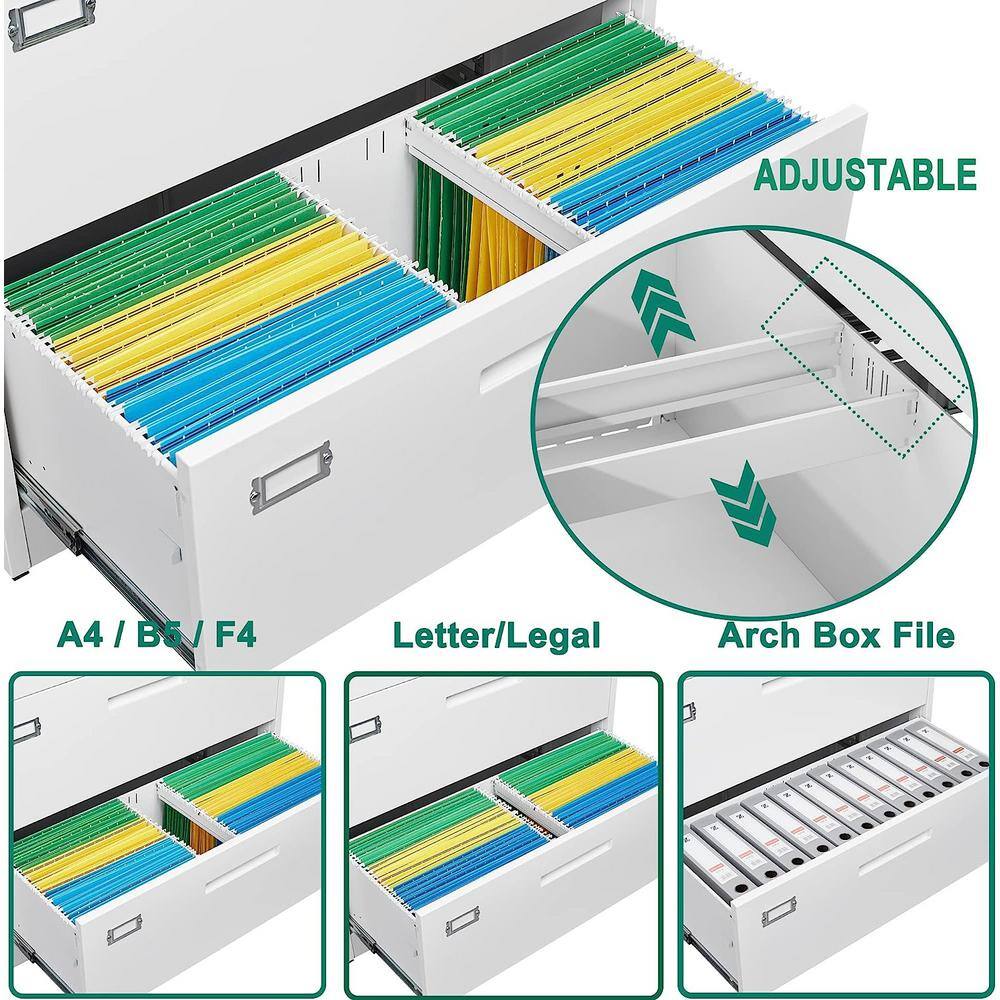 ADJUSTABLE

A4 / B5 / F4

Letter/Legal

Arch Box File