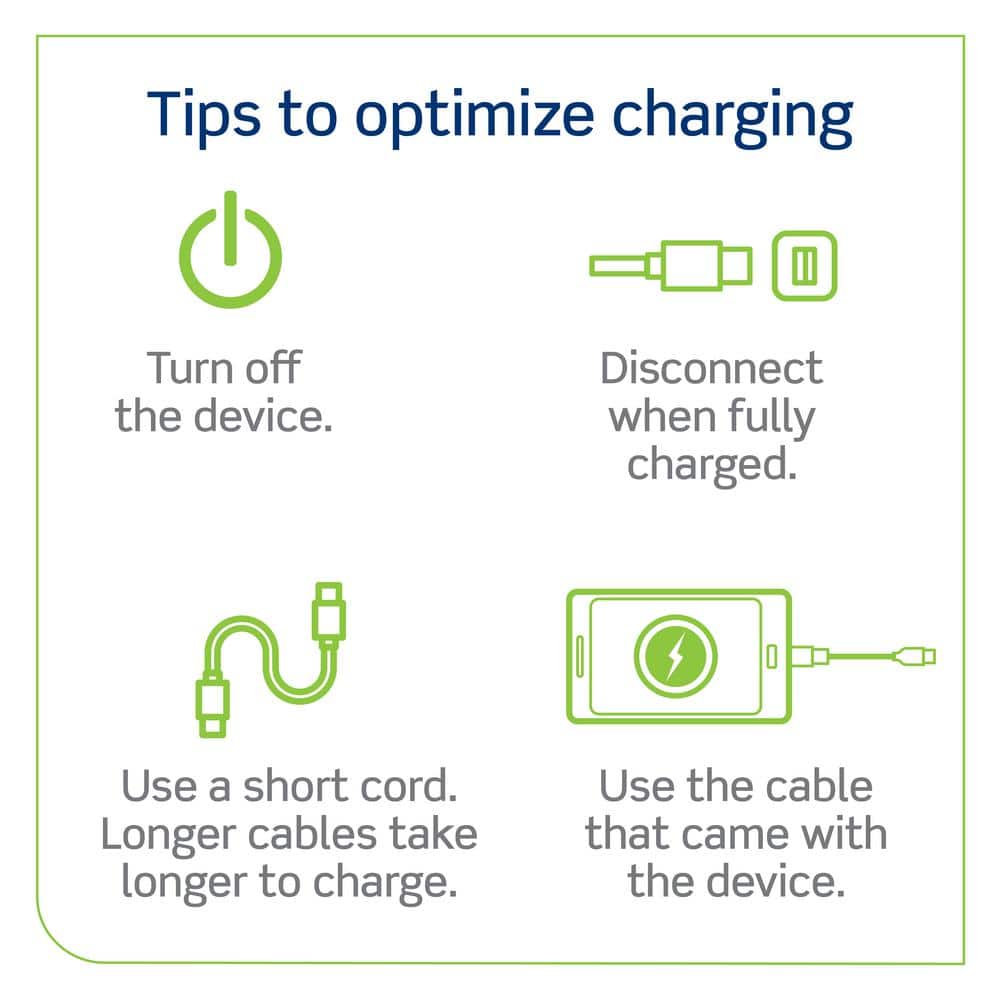 Tips to optimize charging

Turn off the device.

Disconnect when fully charged.

Use a short cord. Longer cables take longer to charge.

Use the cable that came with the device.