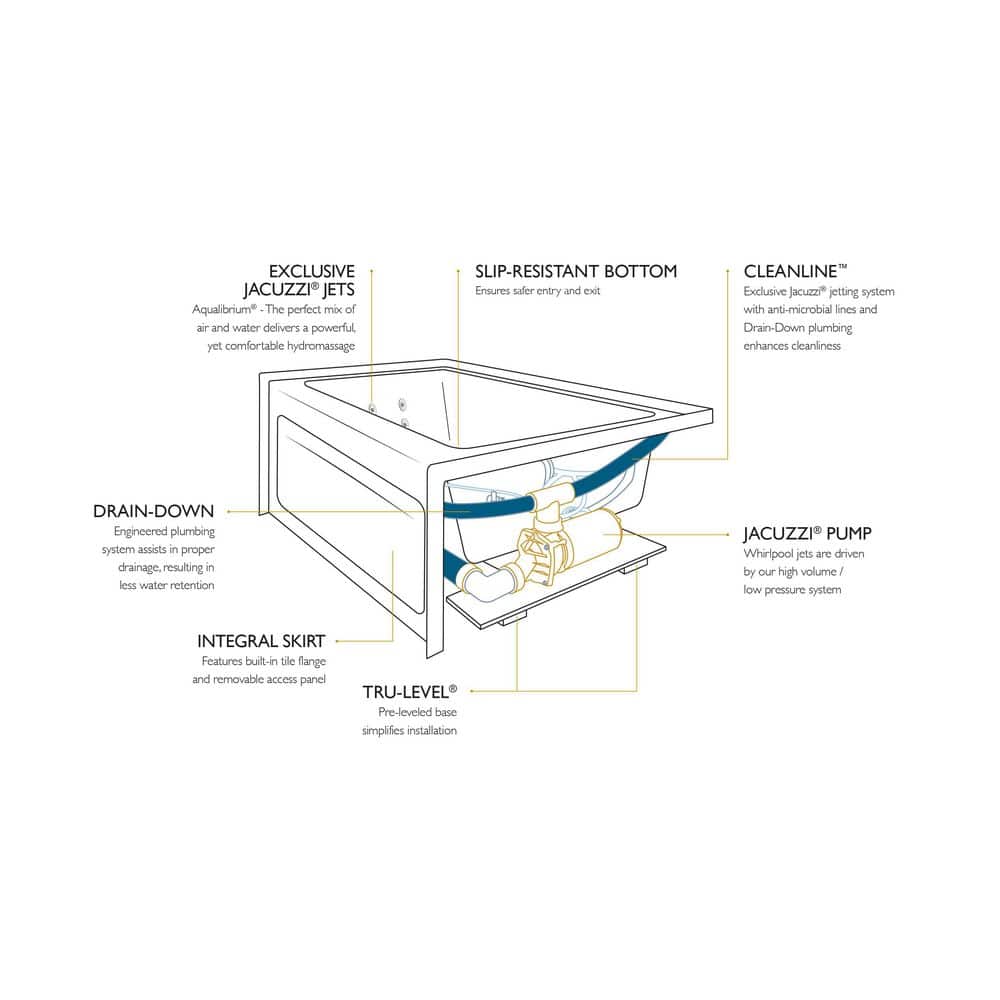 EXCLUSIVE JACUZZI® JETS
Aqualibrium® - The perfect mix of air and water delivers a powerful, yet comfortable hydromassage

SLIP-RESISTANT BOTTOM
Ensures safer entry and exit

CLEANLINE™
Exclusive Jacuzzi® jetting system with anti-microbial lines and Drain-Down plumbing enhances cleanliness

DRAIN-DOWN
Engineered plumbing system assists in proper drainage, resulting in less water retention

JACUZZI® PUMP
Whirlpool jets are driven by our high volume / low pressure system

INTEGRAL SKIRT
Features built-in tile flange and removable access panel

TRU-LEVEL®
Pre-leveled base simplifies installation