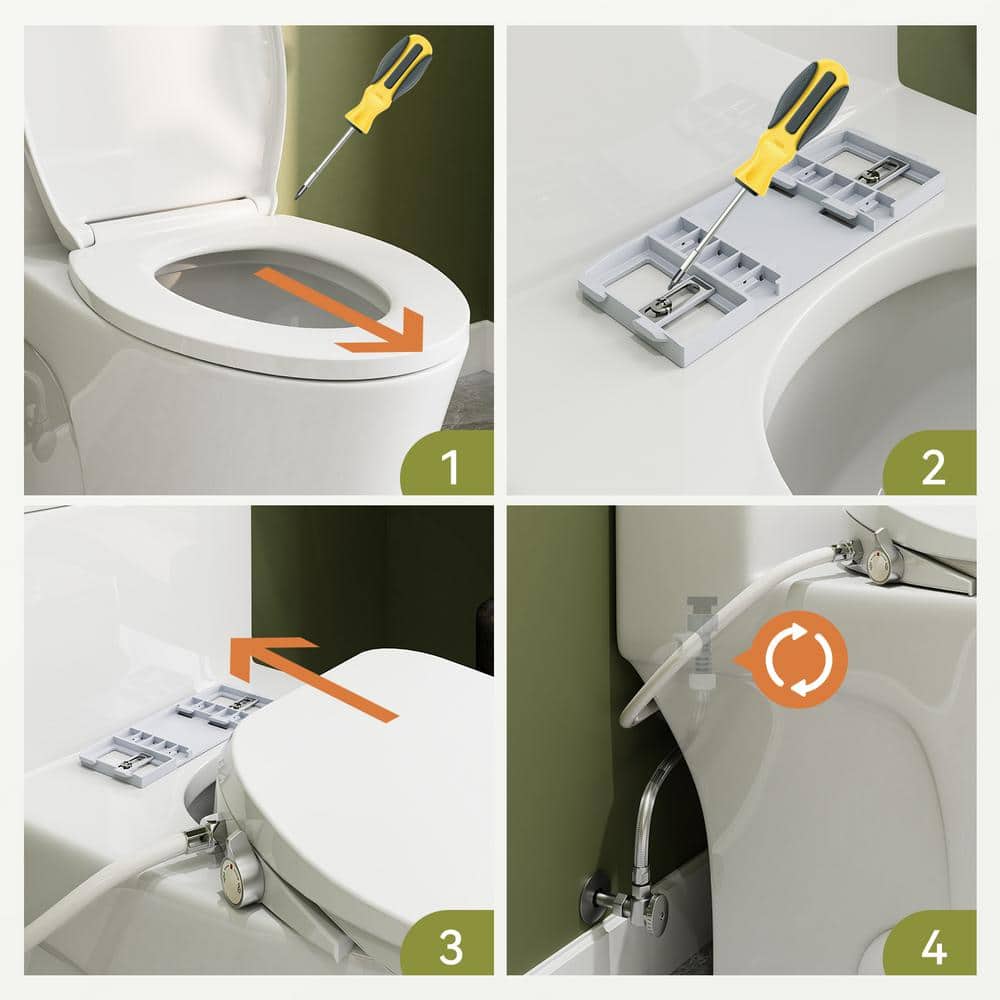 1

2

3

4