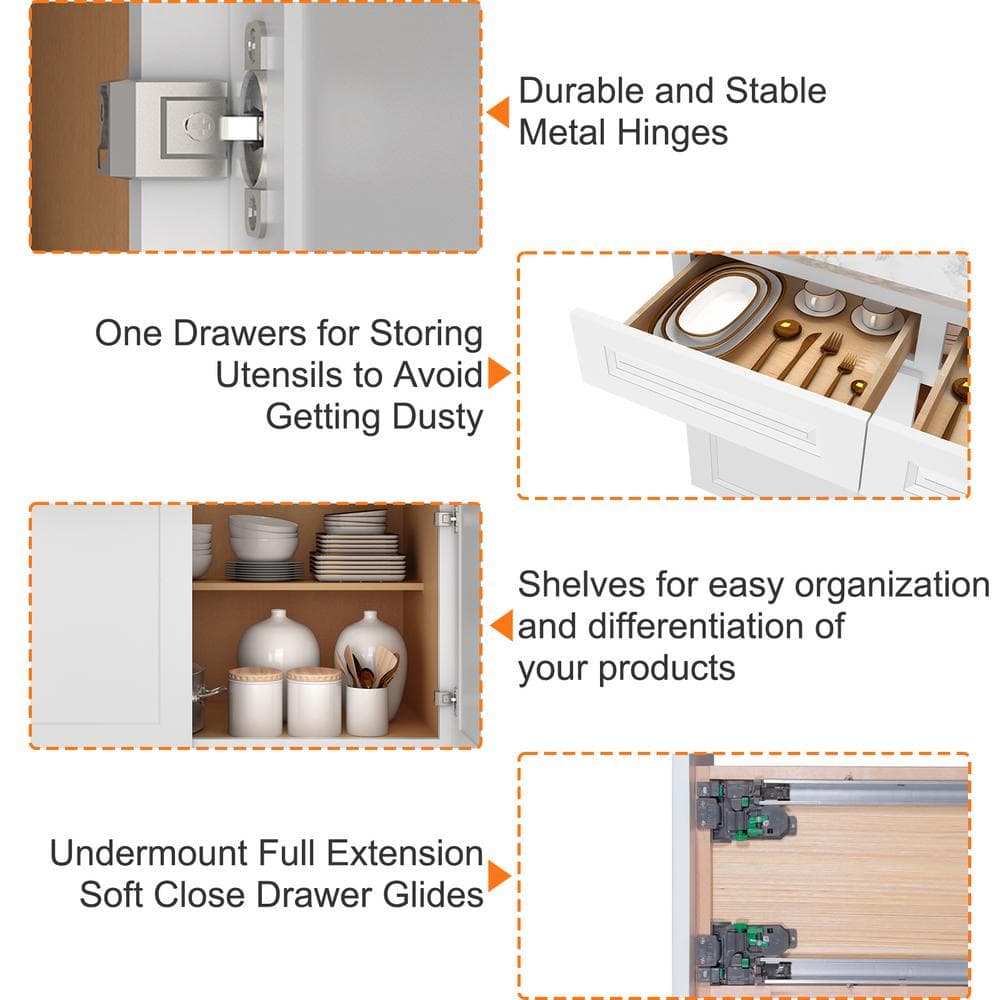 Durable and Stable Metal Hinges

One Drawers for Storing Utensils to Avoid Getting Dusty

Shelves for easy organization and differentiation of your products

Undermount Full Extension Soft Close Drawer Glides