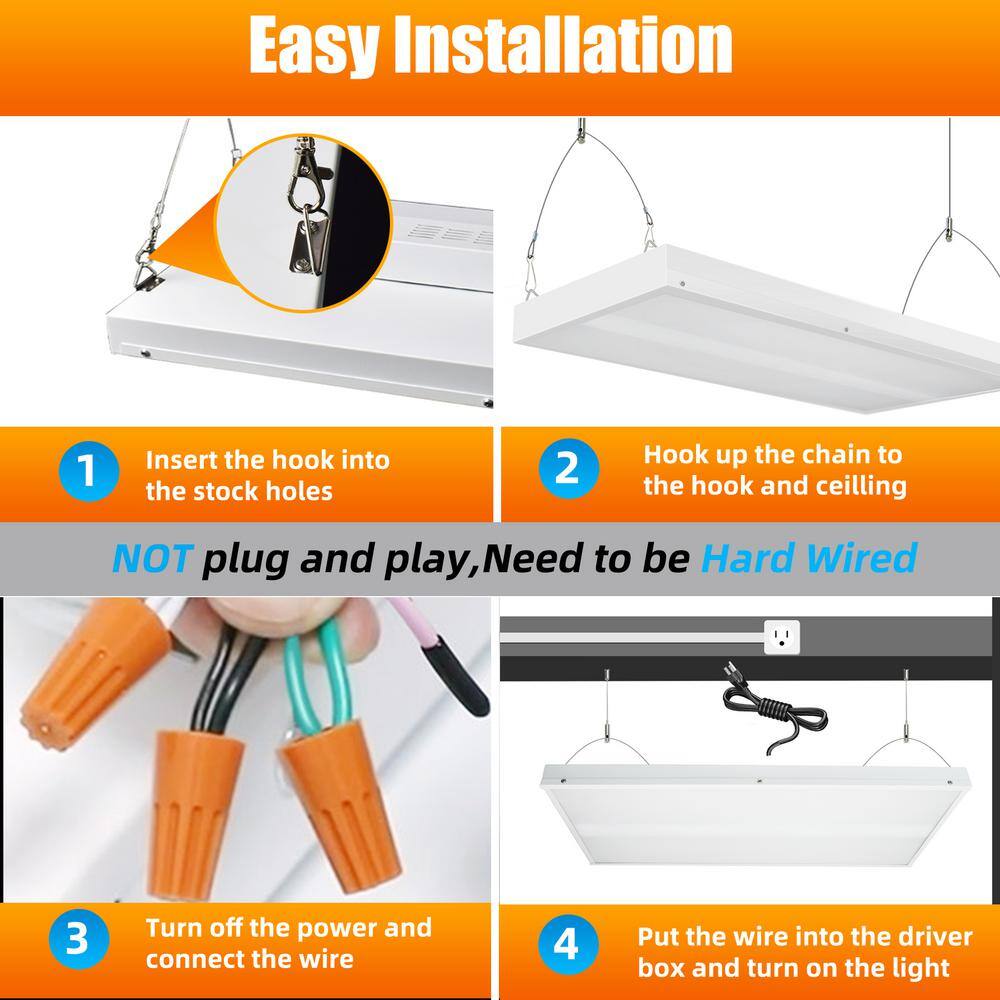 Easy Installation

1 Insert the hook into the stock holes

2 Hook up the chain to the hook and ceilling

NOT plug and play,Need to be Hard Wired

3 Turn off the power and connect the wire

4 Put the wire into the driver box and turn on the light