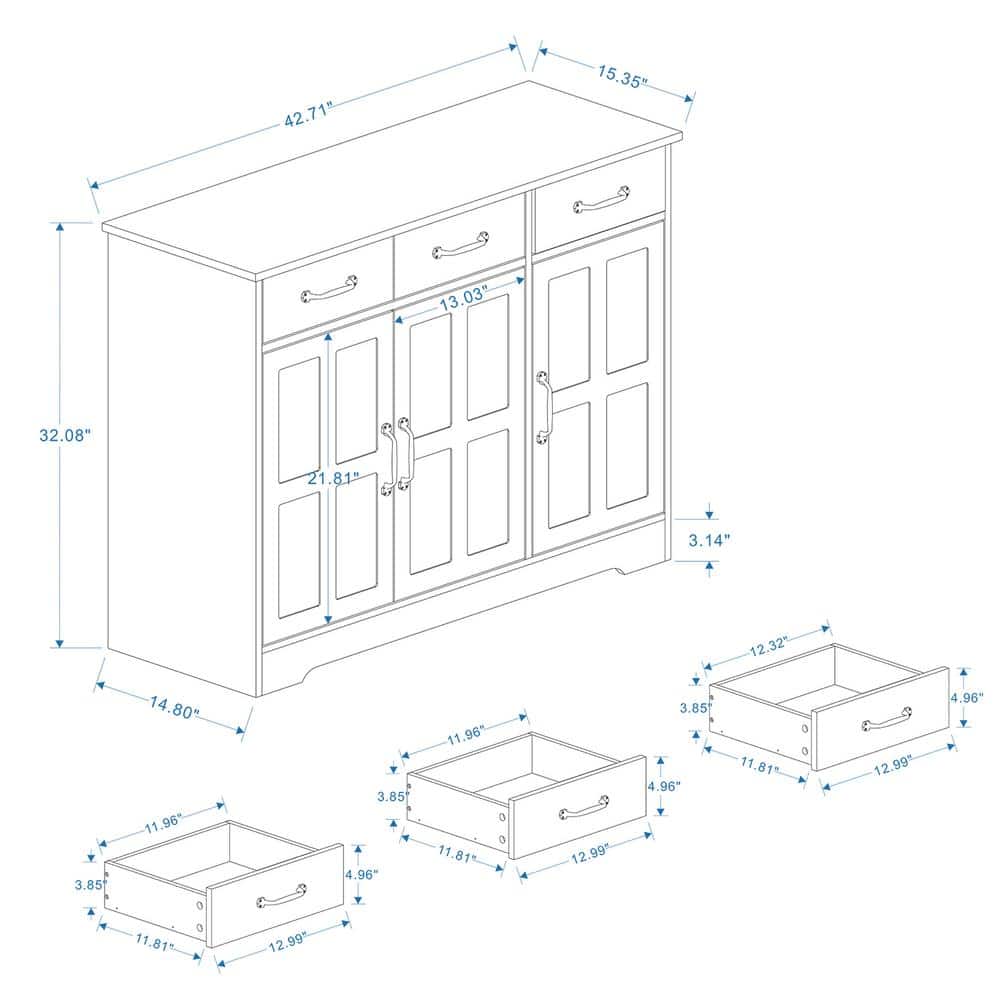 42.71"
15.35"
13.03"
32.08"
21.81"
3.14"
14.80"
12.32"
3.85"
4.96"
11.81"
12.99"
11.96"
3.85"
4.96"
11.81"
12.99"
11.96"
3.85"
4.96"
11.81"
12.99"