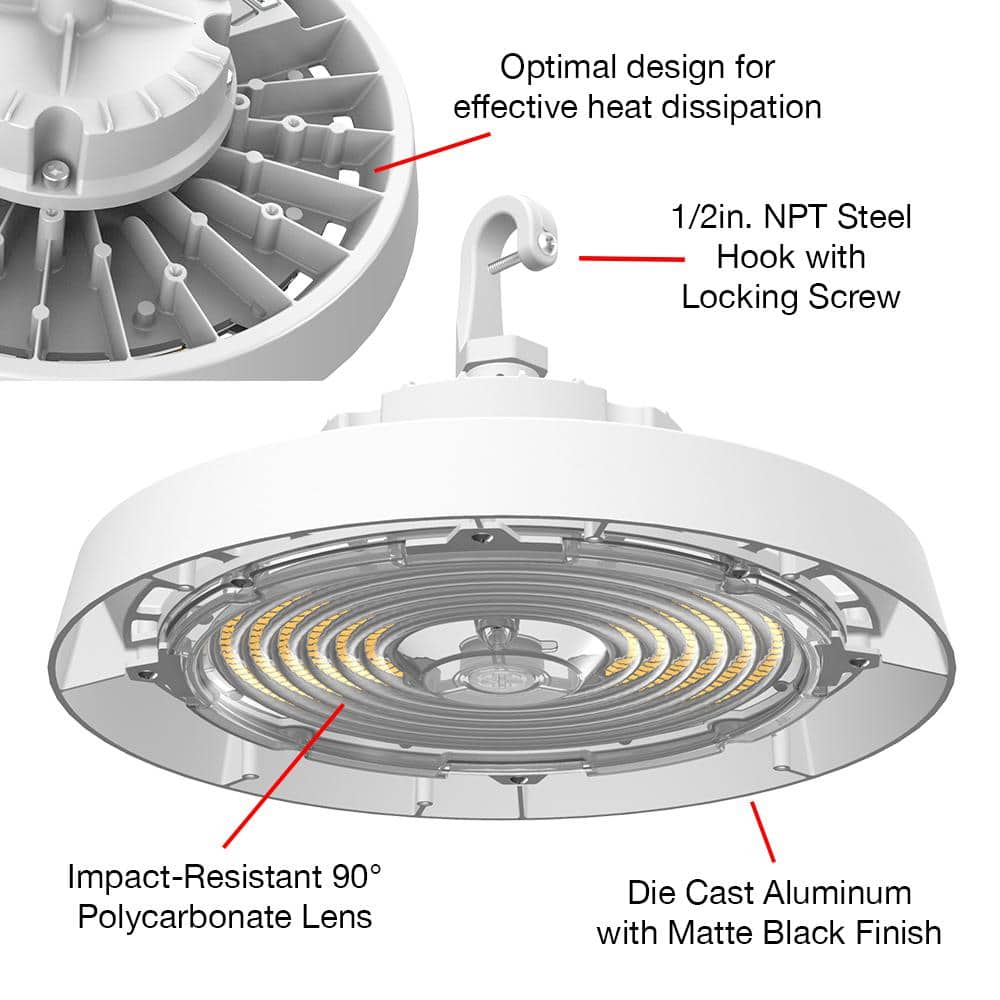 Optimal design for effective heat dissipation

1/2in. NPT Steel Hook with Locking Screw

Impact-Resistant 90° Polycarbonate Lens

Die Cast Aluminum with Matte Black Finish