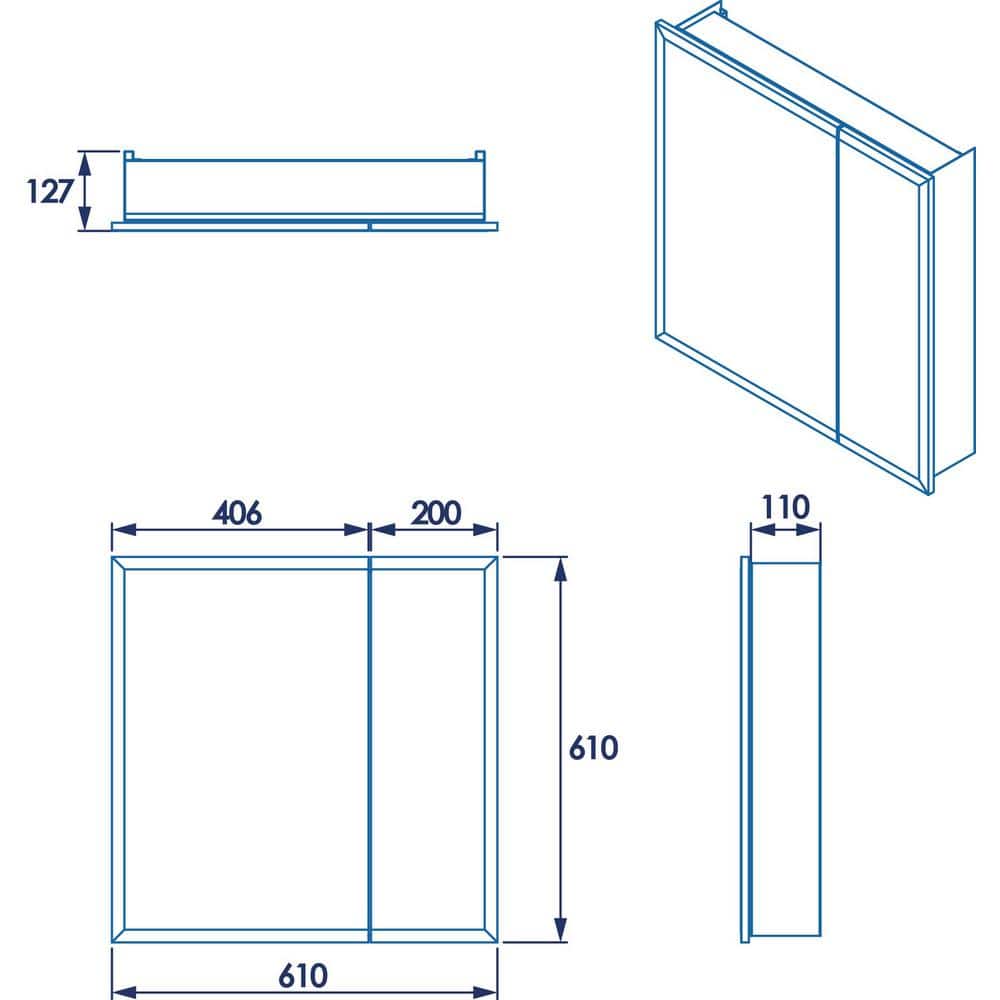 127

406

200

110

610

610