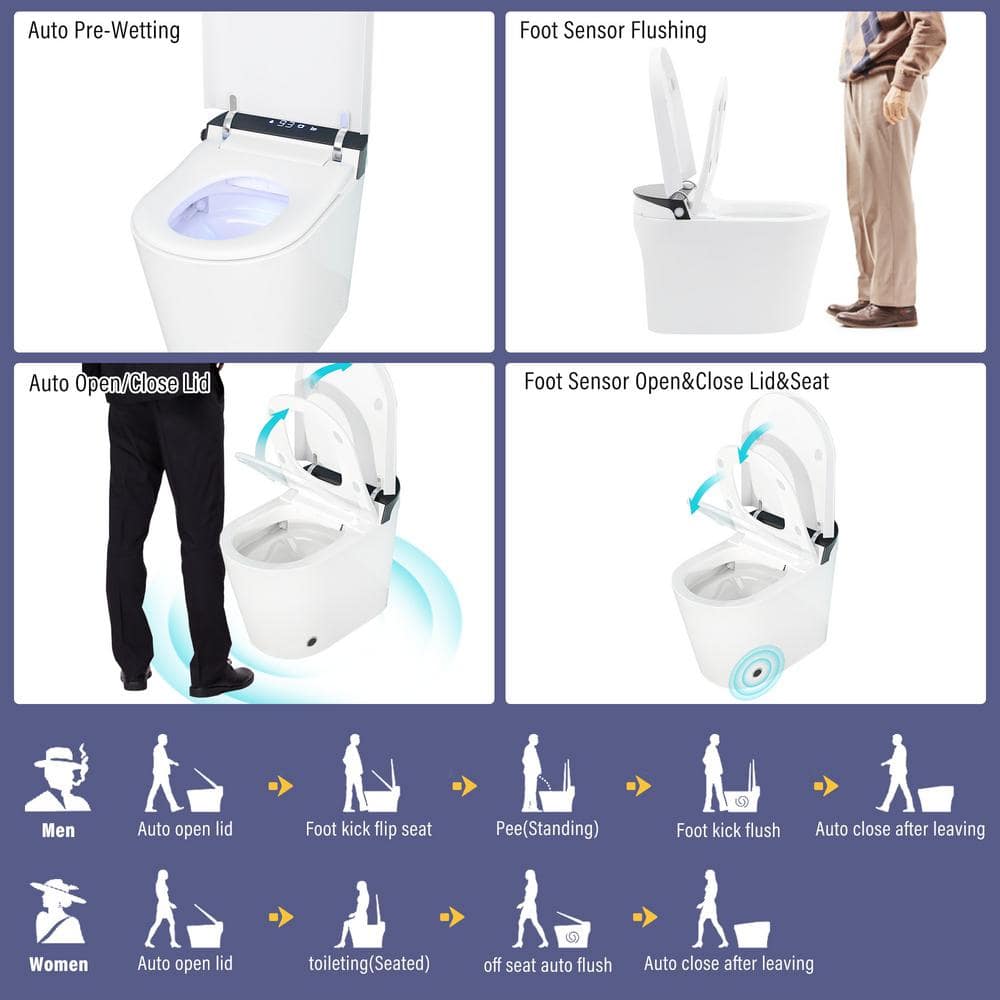 Auto Pre-Wetting

Foot Sensor Flushing

Auto Open/Close Lid

Foot Sensor Open&Close Lid&Seat

Men

Auto open lid

Foot kick flip seat

Pee(Standing)

Foot kick flush

Auto close after leaving

Women

Auto open lid

toileting(Seated)

off seat auto flush

Auto close after leaving