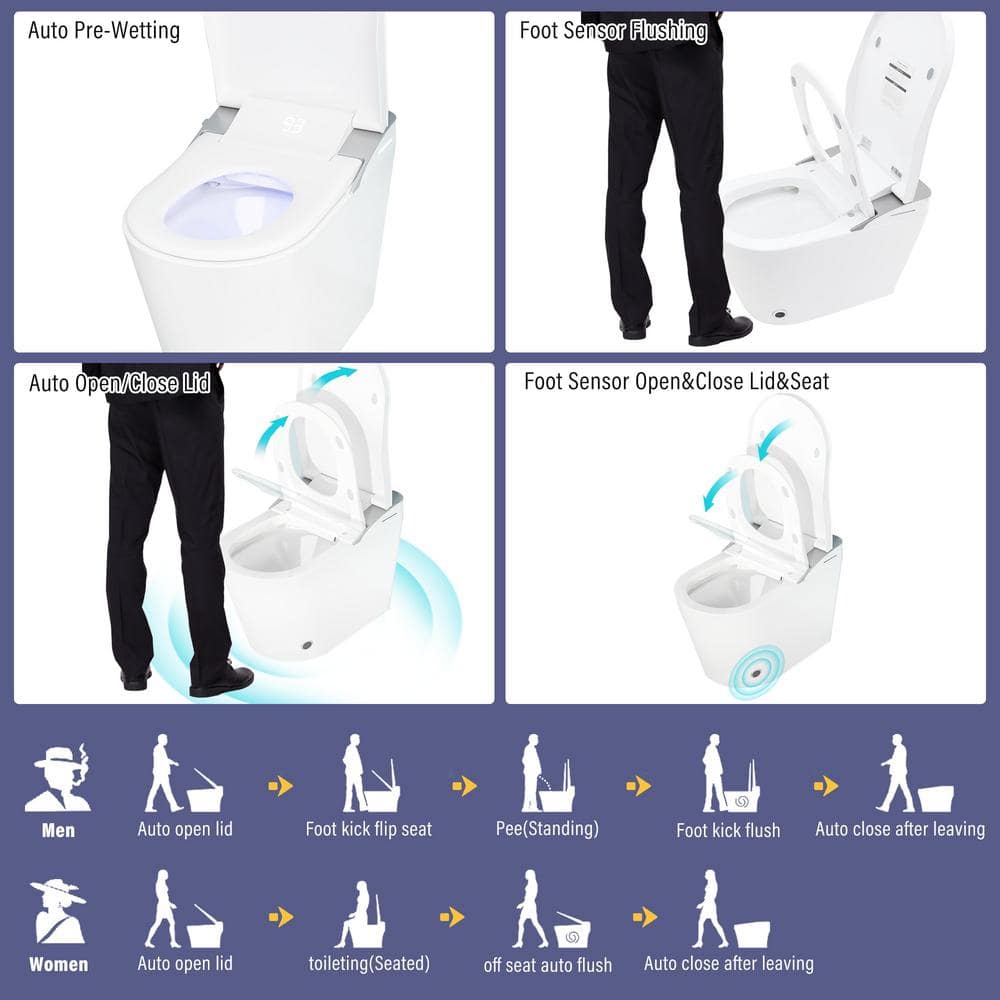 Auto Pre-Wetting

Foot Sensor Flushing

Auto Open/Close Lid

Foot Sensor Open&Close Lid&Seat

Men

Auto open lid

Foot kick flip seat

Pee(Standing)

Foot kick flush

Auto close after leaving

Women

Auto open lid

toileting(Seated)

off seat auto flush

Auto close after leaving