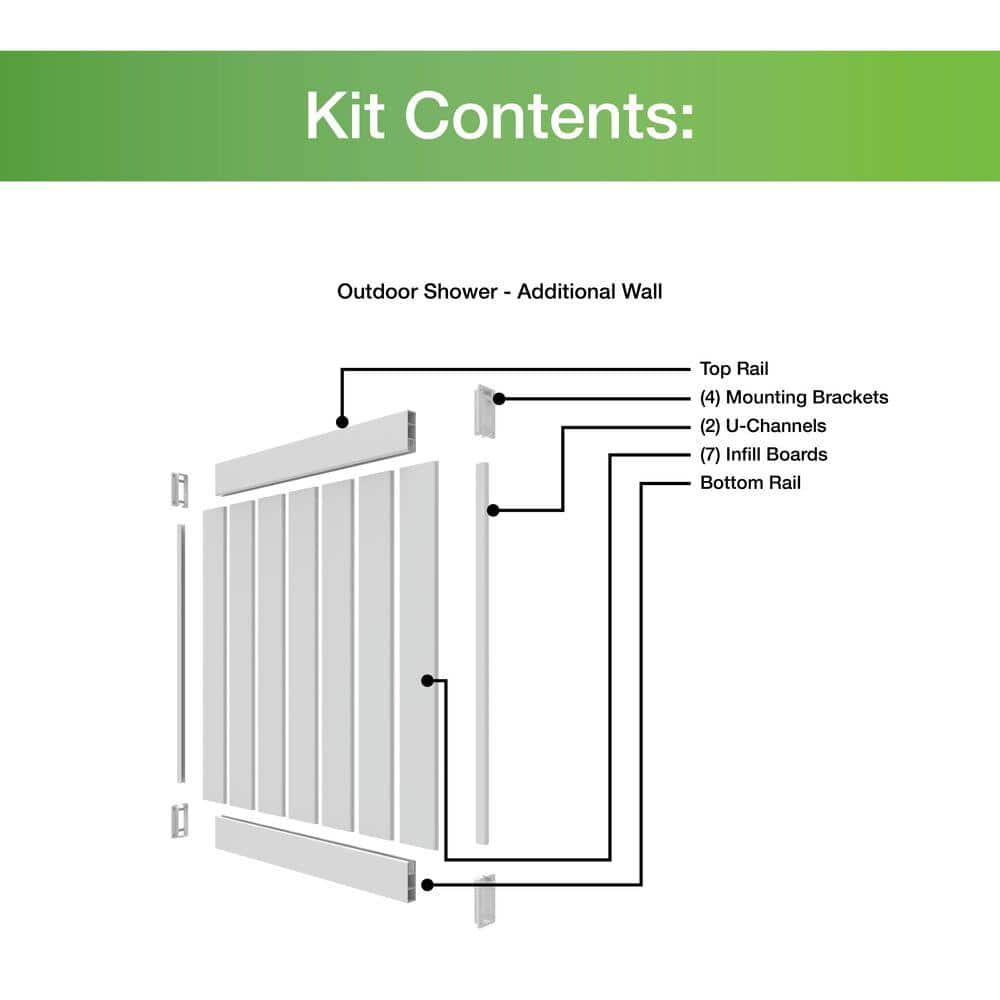 Kit Contents:

Outdoor Shower - Additional Wall

Top Rail
(4) Mounting Brackets
(2) U-Channels
(7) Infill Boards
Bottom Rail