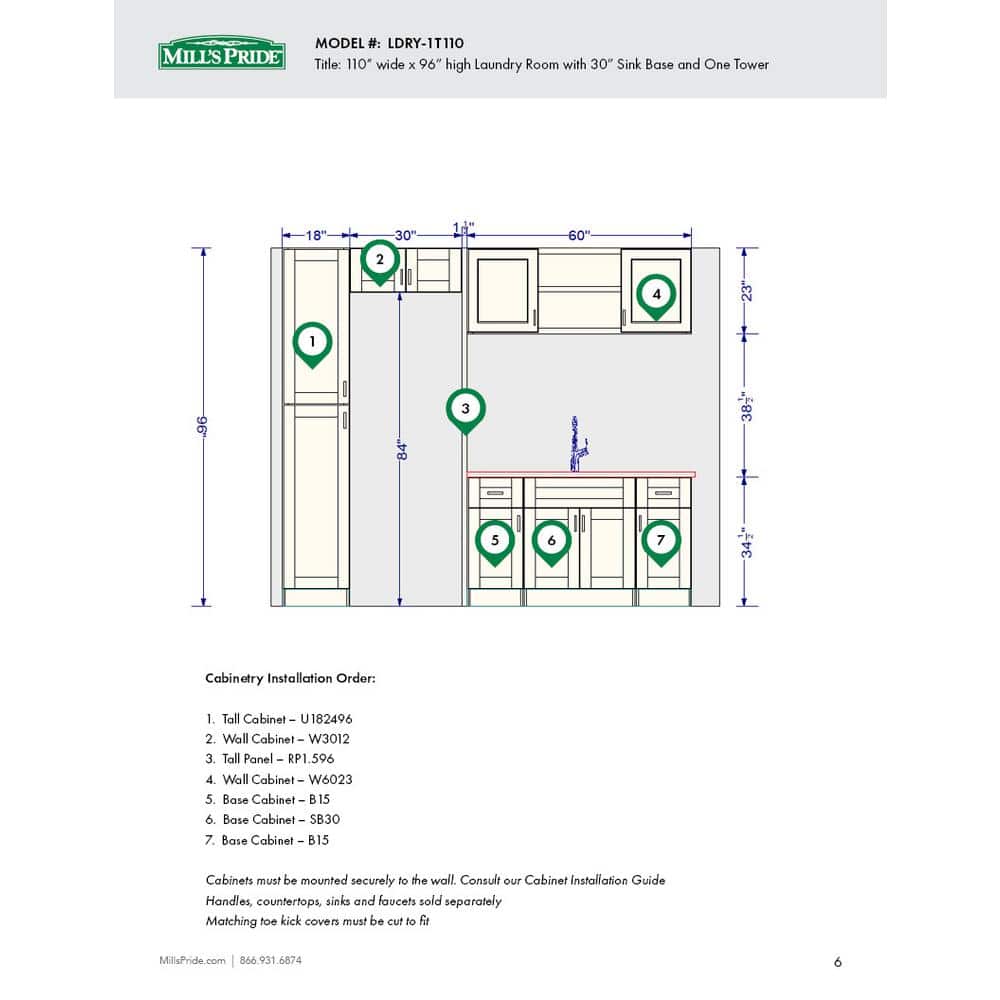 MILL'S PRIDE

MODEL #: LDRY-1T110
Title: 110" wide x 96" high Laundry Room with 30" Sink Base and One Tower

18"
30"
$1\frac{1}{2}$"
60"
96"
84"
23"
$38\frac{1}{2}$"
$34\frac{1}{2}$"
1
2
3
4
5
6
7

Cabinetry Installation Order:

1. Tall Cabinet – U182496
2. Wall Cabinet – W3012
3. Tall Panel – RP1.596
4. Wall Cabinet – W6023
5. Base Cabinet – B15
6. Base Cabinet – SB30
7. Base Cabinet – B15

Cabinets must be mounted securely to the wall. Consult our Cabinet Installation Guide
Handles, countertops, sinks and faucets sold separately
Matching toe kick covers must be cut to fit

MillsPride.com | 866.931.6874

6