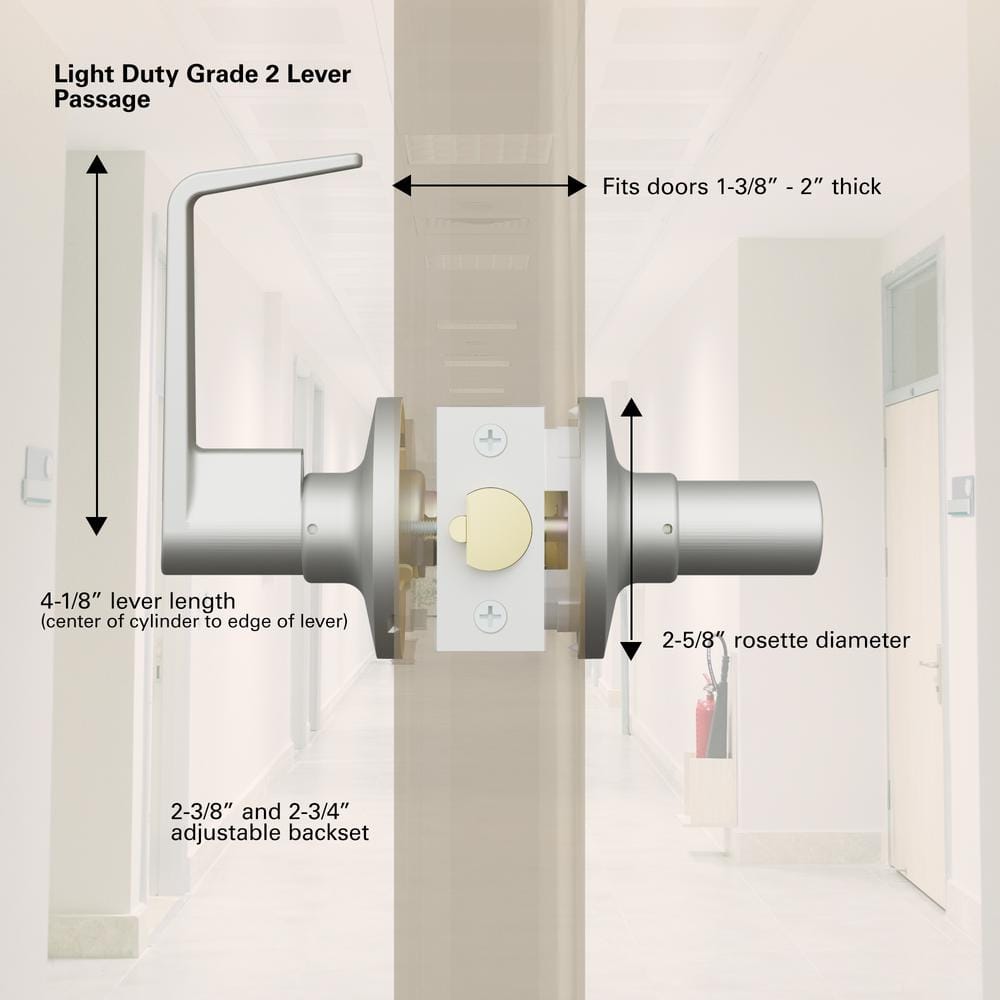 Light Duty Grade 2 Lever Passage

Fits doors 1-3/8″ - 2″ thick

4-1/8″ lever length
(center of cylinder to edge of lever)

2-5/8″ rosette diameter

2-3/8″ and 2-3/4″ adjustable backset