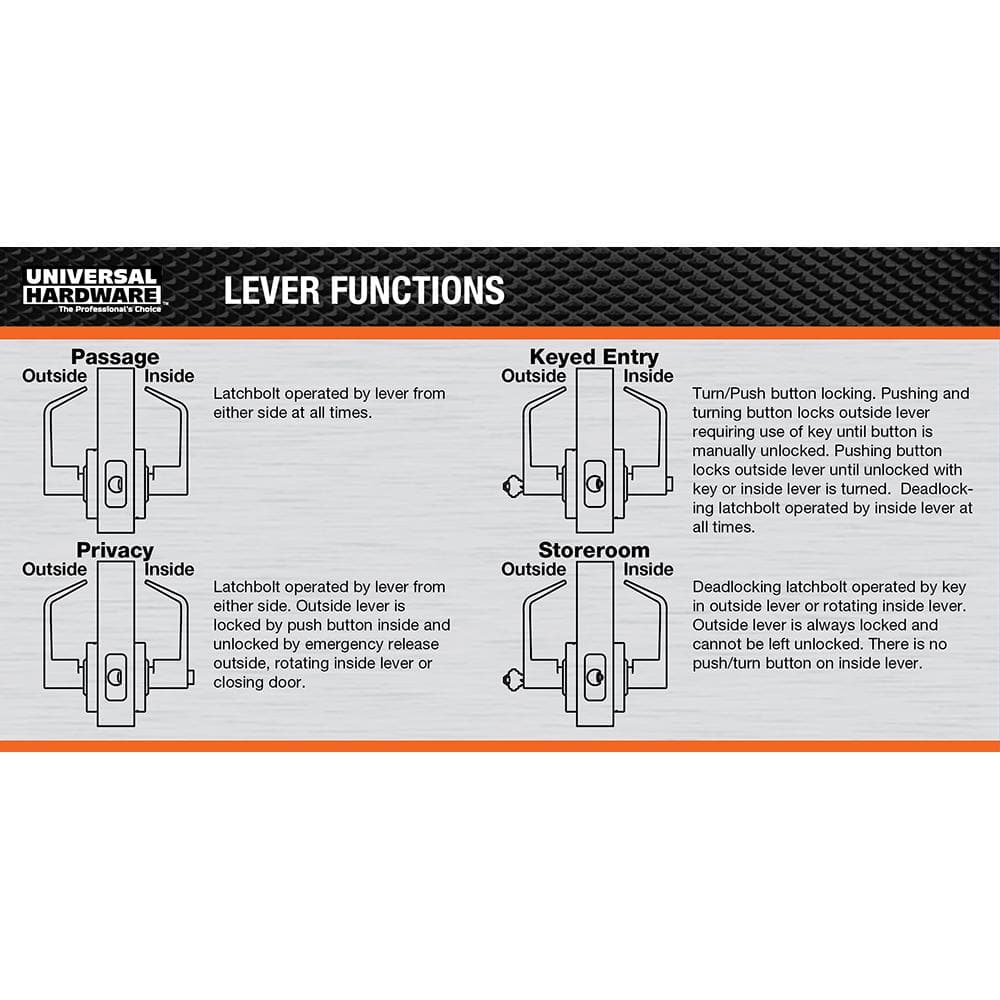 UNIVERSAL HARDWARE
The Professional's Choice

LEVER FUNCTIONS

Passage
Outside Inside

Latchbolt operated by lever from either side at all times.

Privacy
Outside Inside

Latchbolt operated by lever from either side. Outside lever is locked by push button inside and unlocked by emergency release outside, rotating inside lever or closing door.

Keyed Entry
Outside Inside

Turn/Push button locking. Pushing and turning button locks outside lever requiring use of key until button is manually unlocked. Pushing button locks outside lever until unlocked with key or inside lever is turned. Deadlocking latchbolt operated by inside lever at all times.

Storeroom
Outside Inside

Deadlocking latchbolt operated by key in outside lever or rotating inside lever. Outside lever is always locked and cannot be left unlocked. There is no push/turn button on inside lever.