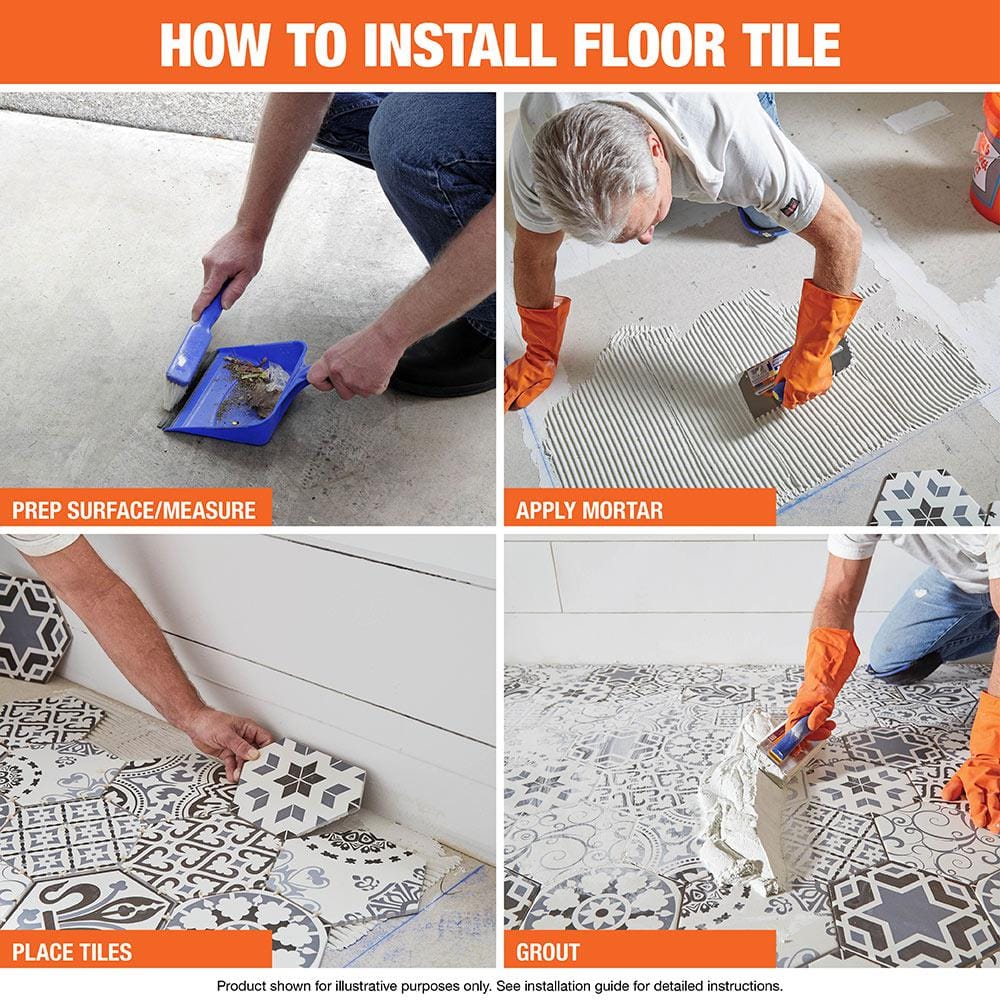 HOW TO INSTALL FLOOR TILE

PREP SURFACE/MEASURE

APPLY MORTAR

PLACE TILES

GROUT

Product shown for illustrative purposes only. See installation guide for detailed instructions.