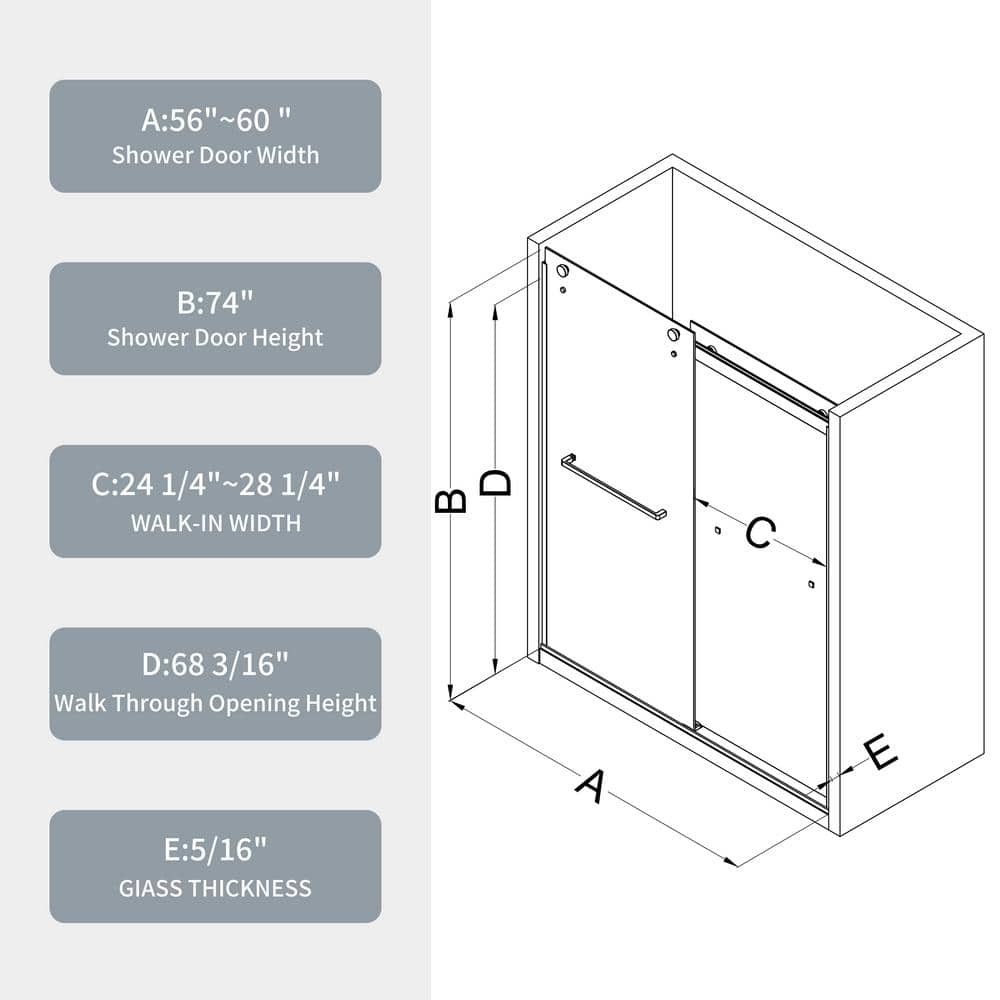 A:56"~60 "
Shower Door Width

B:74"
Shower Door Height

C:24 1/4"~28 1/4"
WALK-IN WIDTH

D:68 3/16"
Walk Through Opening Height

E:5/16"
GIASS THICKNESS

B
D
C
E
A