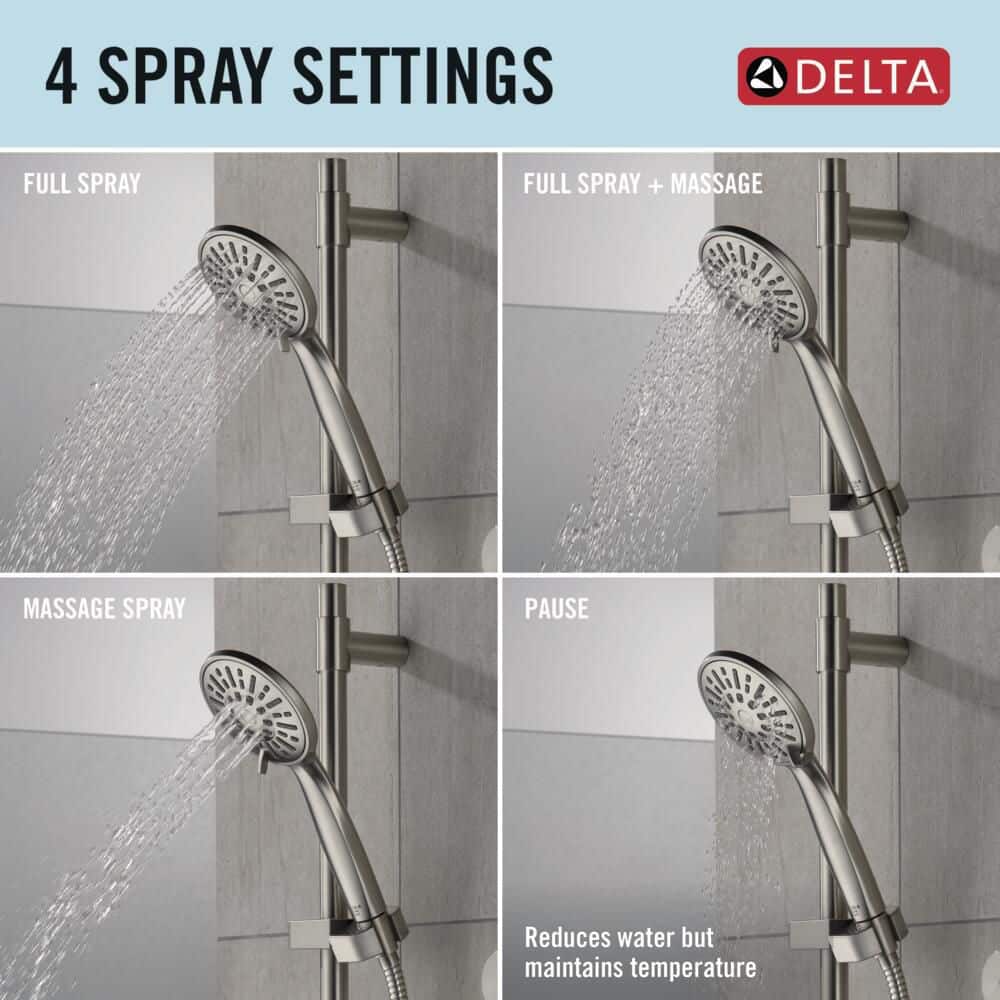 4 SPRAY SETTINGS

DELTA

FULL SPRAY

FULL SPRAY + MASSAGE

MASSAGE SPRAY

PAUSE

Reduces water but maintains temperature