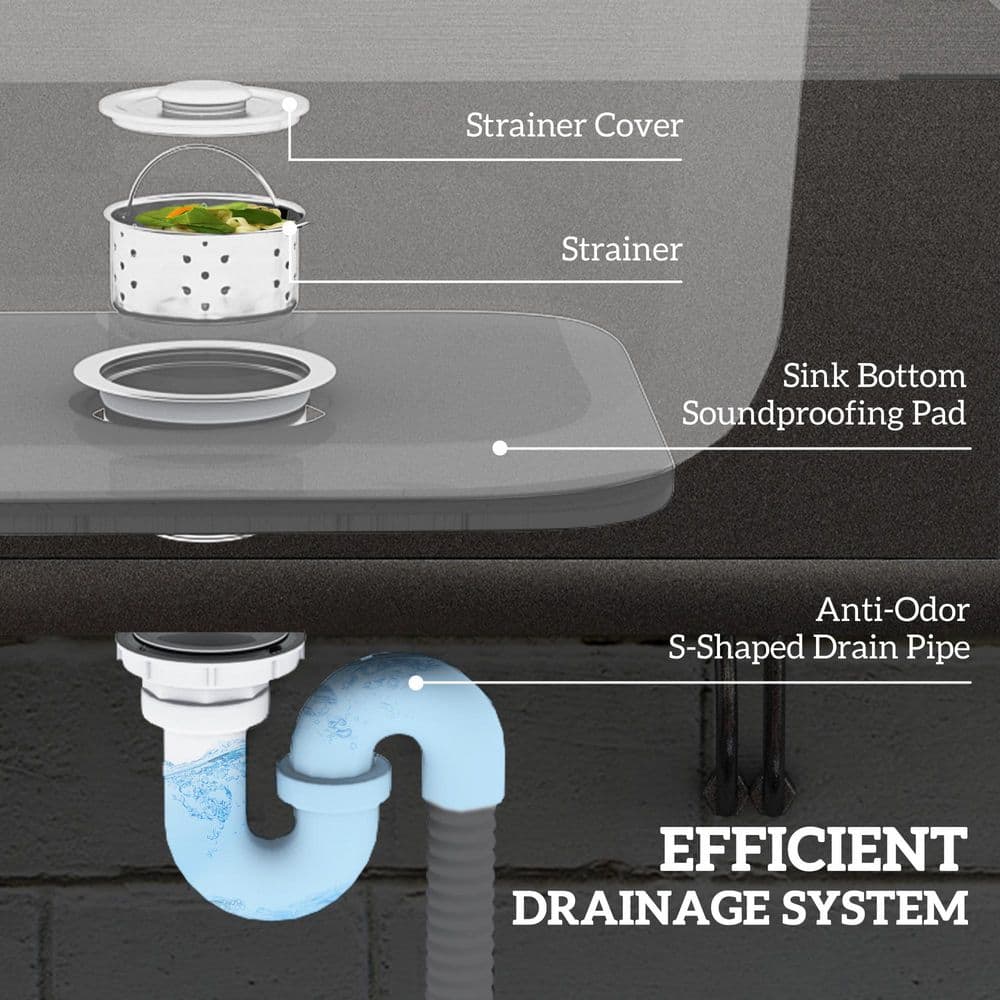 Strainer Cover

Strainer

Sink Bottom
Soundproofing Pad

Anti-Odor
S-Shaped Drain Pipe

EFFICIENT
DRAINAGE SYSTEM