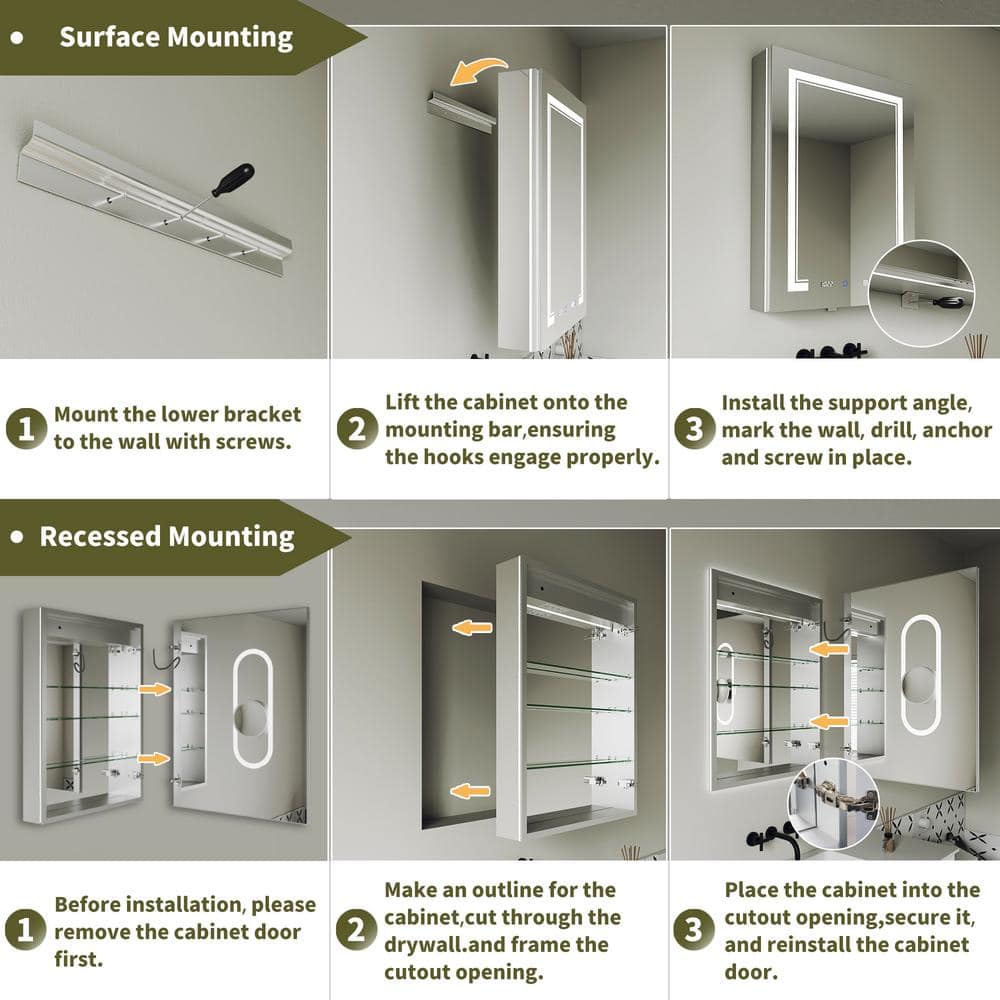 • Surface Mounting

1 Mount the lower bracket to the wall with screws.

2 Lift the cabinet onto the mounting bar,ensuring the hooks engage properly.

3 Install the support angle, mark the wall, drill, anchor and screw in place.

• Recessed Mounting

1 Before installation, please remove the cabinet door first.

2 Make an outline for the cabinet,cut through the drywall.and frame the cutout opening.

3 Place the cabinet into the cutout opening,secure it, and reinstall the cabinet door.