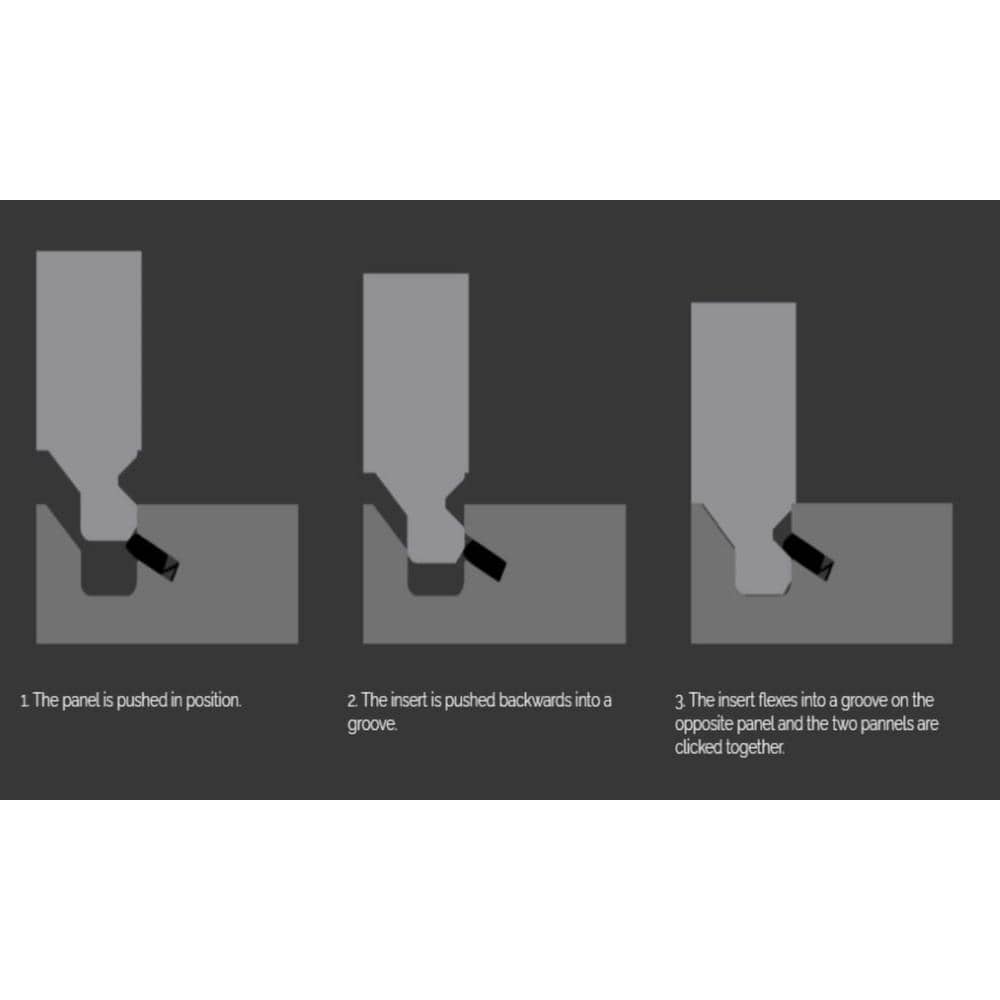 1. The panel is pushed in position.

2. The insert is pushed backwards into a groove.

3. The insert flexes into a groove on the opposite panel and the two pannels are clicked together.