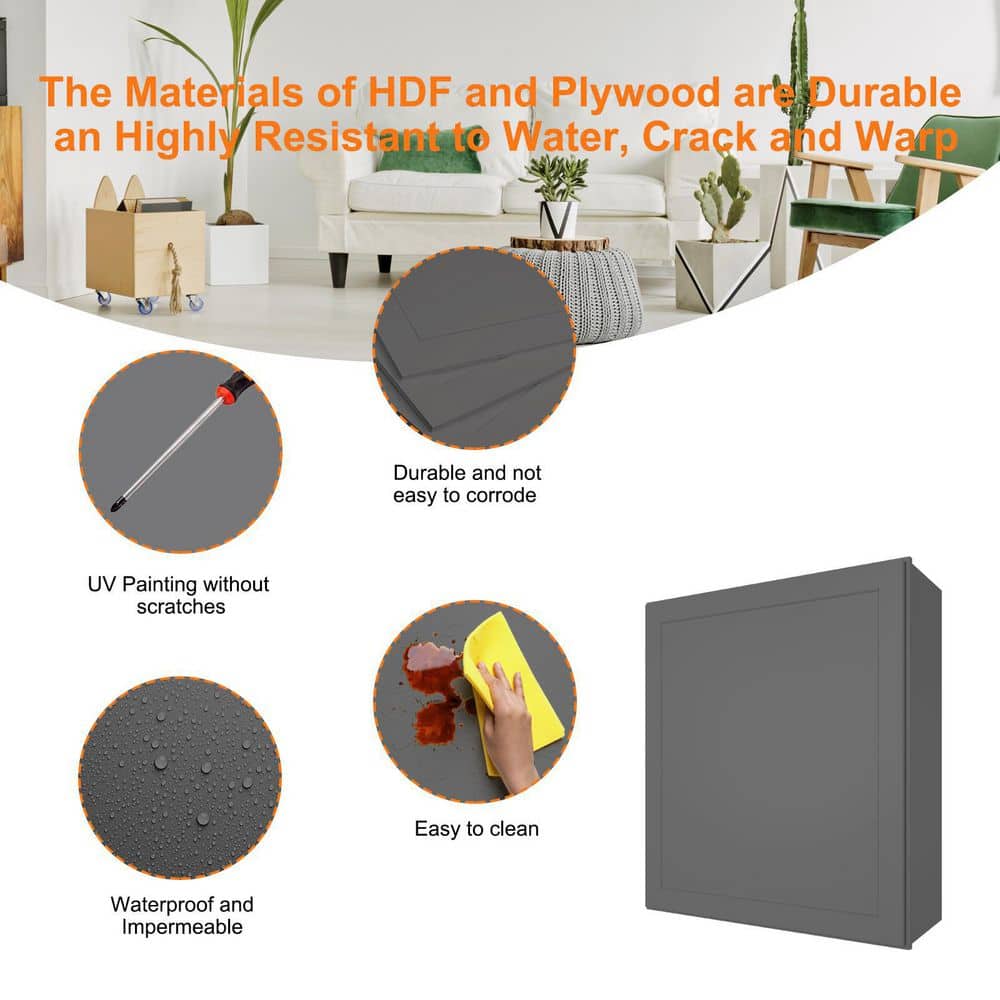 The Materials of HDF and Plywood are Durable an Highly Resistant to Water, Crack and Warp

Durable and not easy to corrode

UV Painting without scratches

Easy to clean

Waterproof and Impermeable