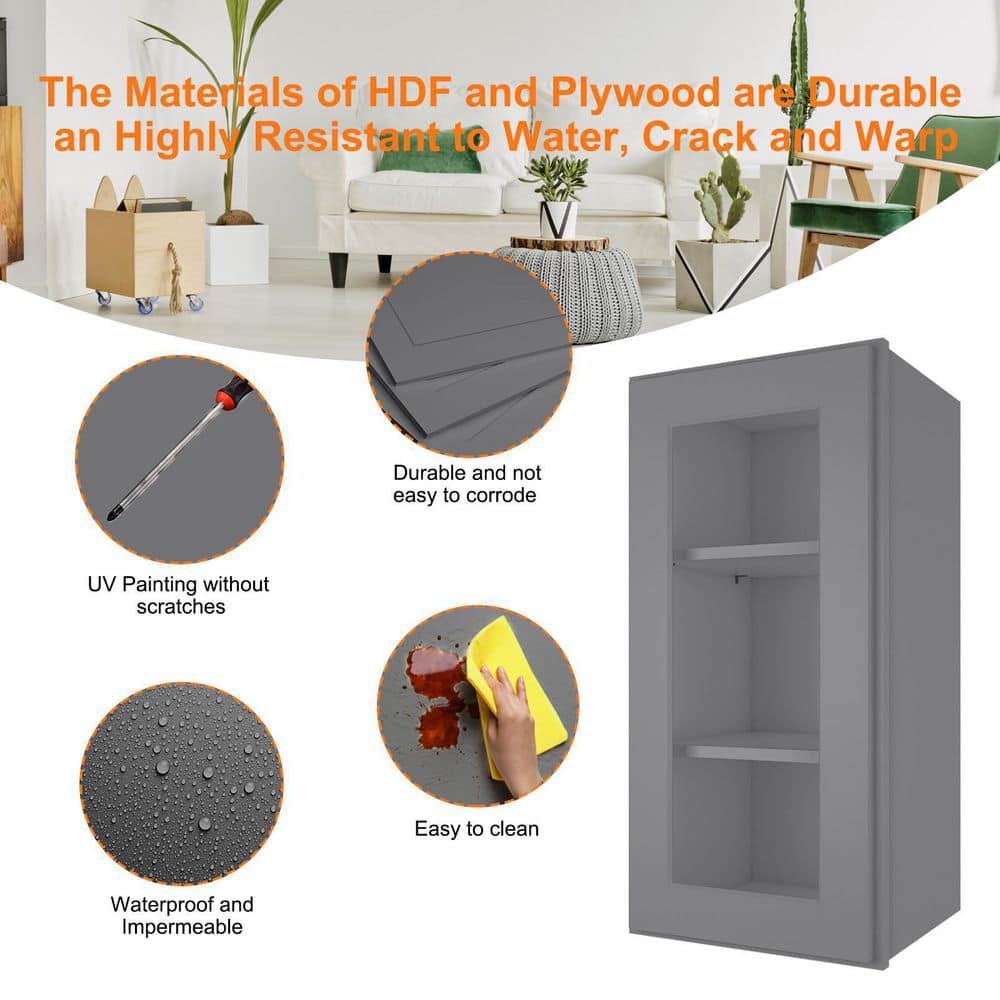 The Materials of HDF and Plywood are Durable an Highly Resistant to Water, Crack and Warp

Durable and not easy to corrode

UV Painting without scratches

Easy to clean

Waterproof and Impermeable