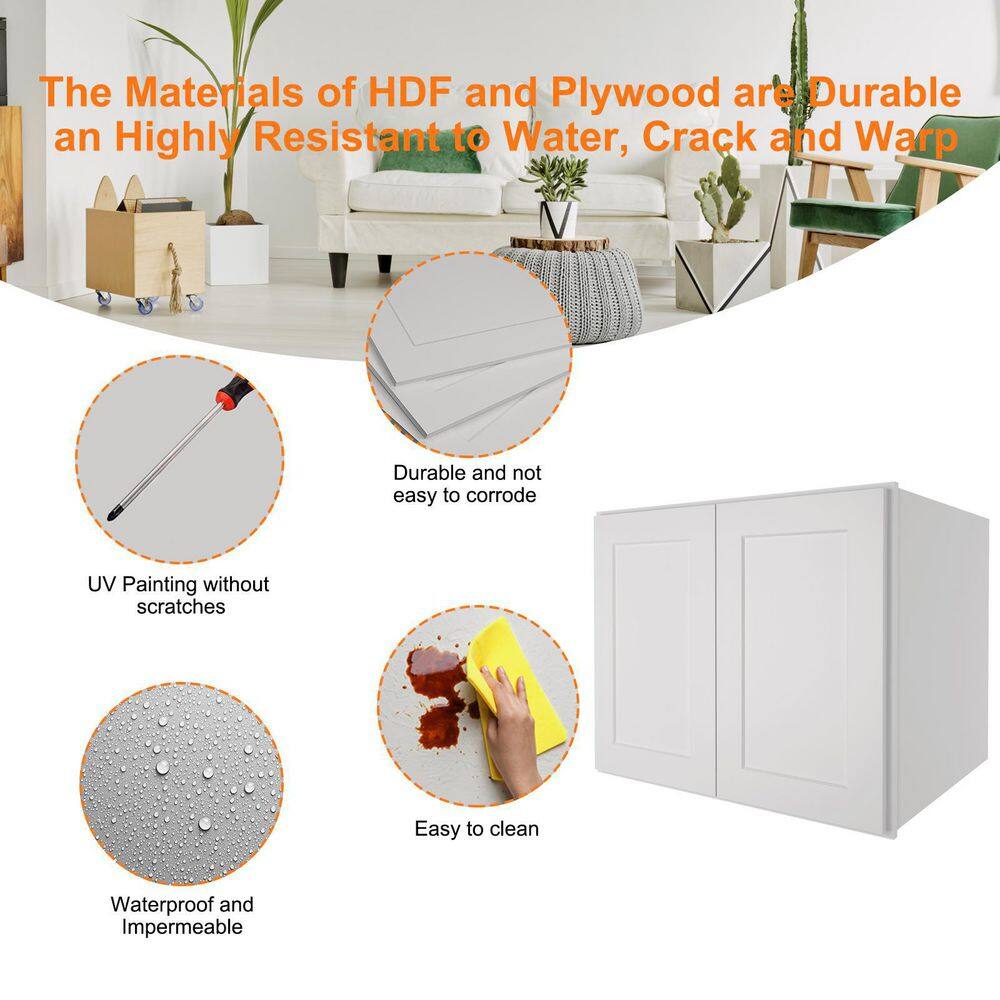 The Materials of HDF and Plywood are Durable an Highly Resistant to Water, Crack and Warp

Durable and not easy to corrode

UV Painting without scratches

Easy to clean

Waterproof and Impermeable