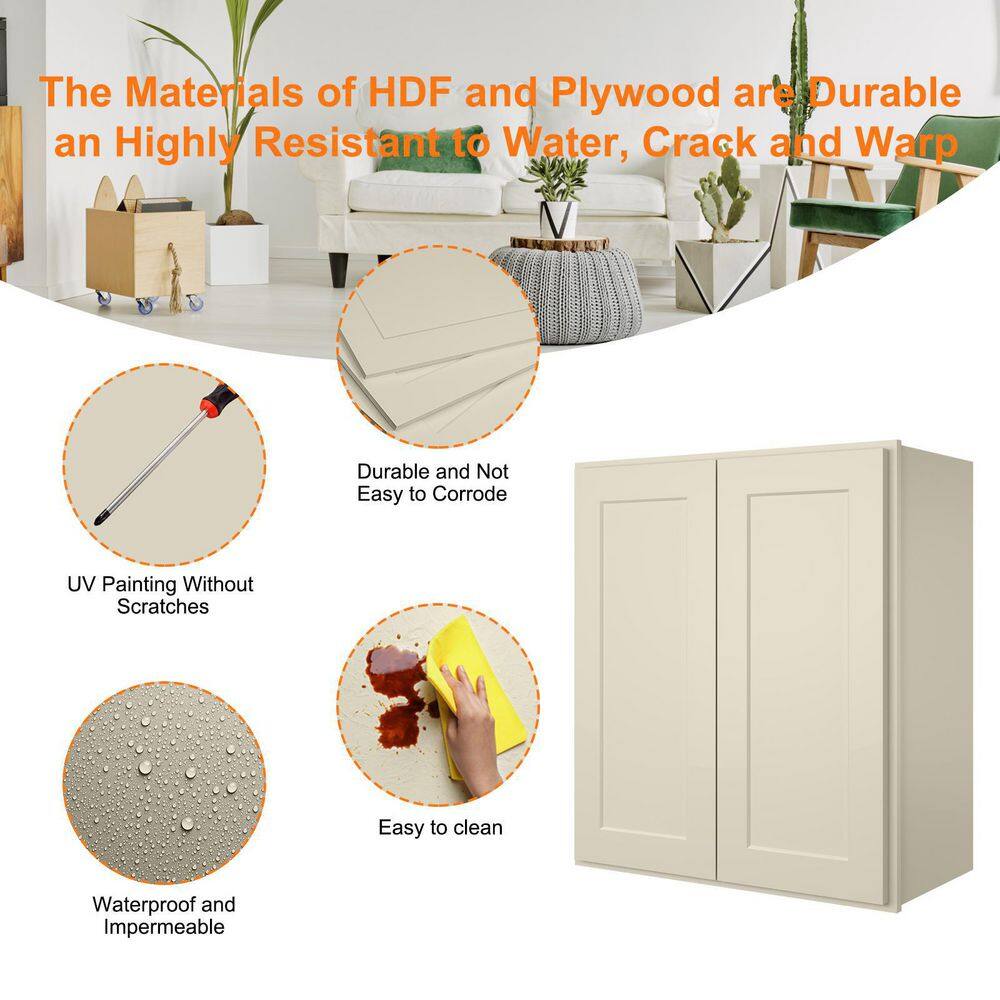 The Materials of HDF and Plywood are Durable an Highly Resistant to Water, Crack and Warp

Durable and Not Easy to Corrode

UV Painting Without Scratches

Easy to clean

Waterproof and Impermeable