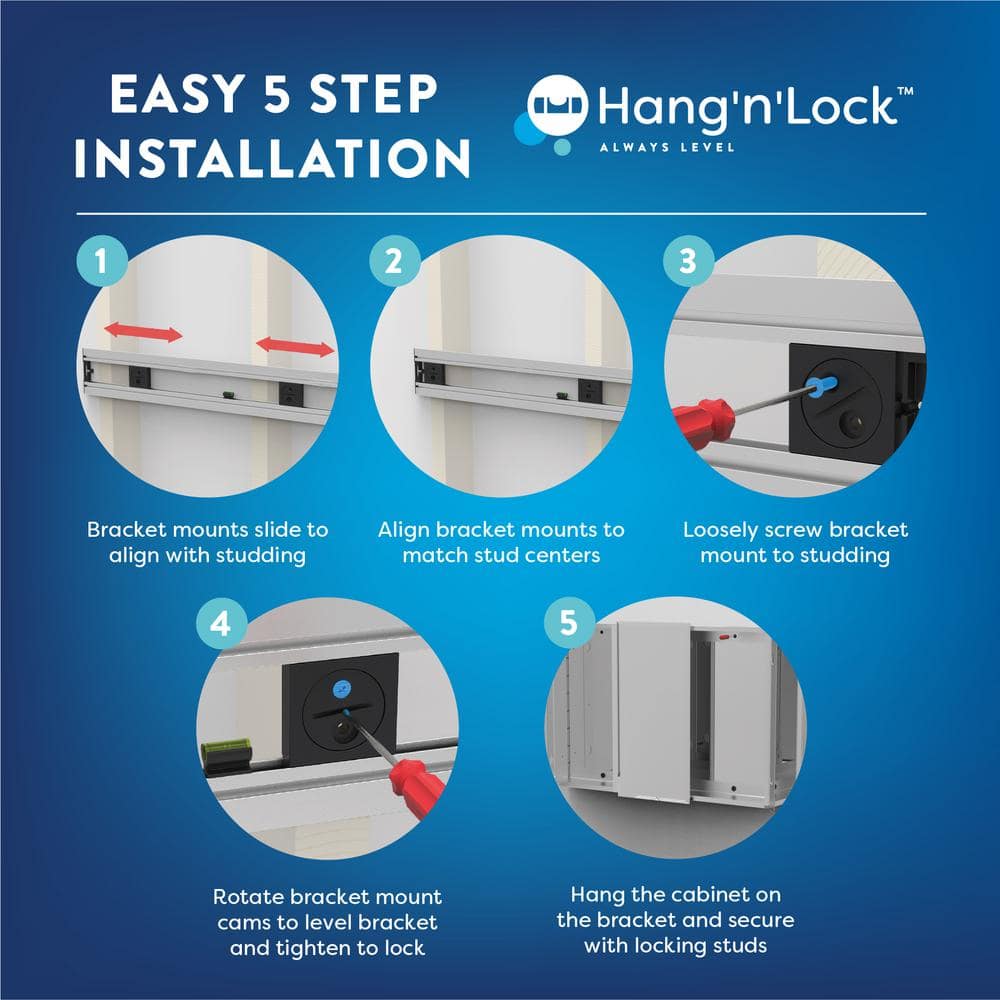 EASY 5 STEP INSTALLATION

Hang'n'Lock™
ALWAYS LEVEL

1
Bracket mounts slide to align with studding

2
Align bracket mounts to match stud centers

3
Loosely screw bracket mount to studding

4
Rotate bracket mount cams to level bracket and tighten to lock

5
Hang the cabinet on the bracket and secure with locking studs