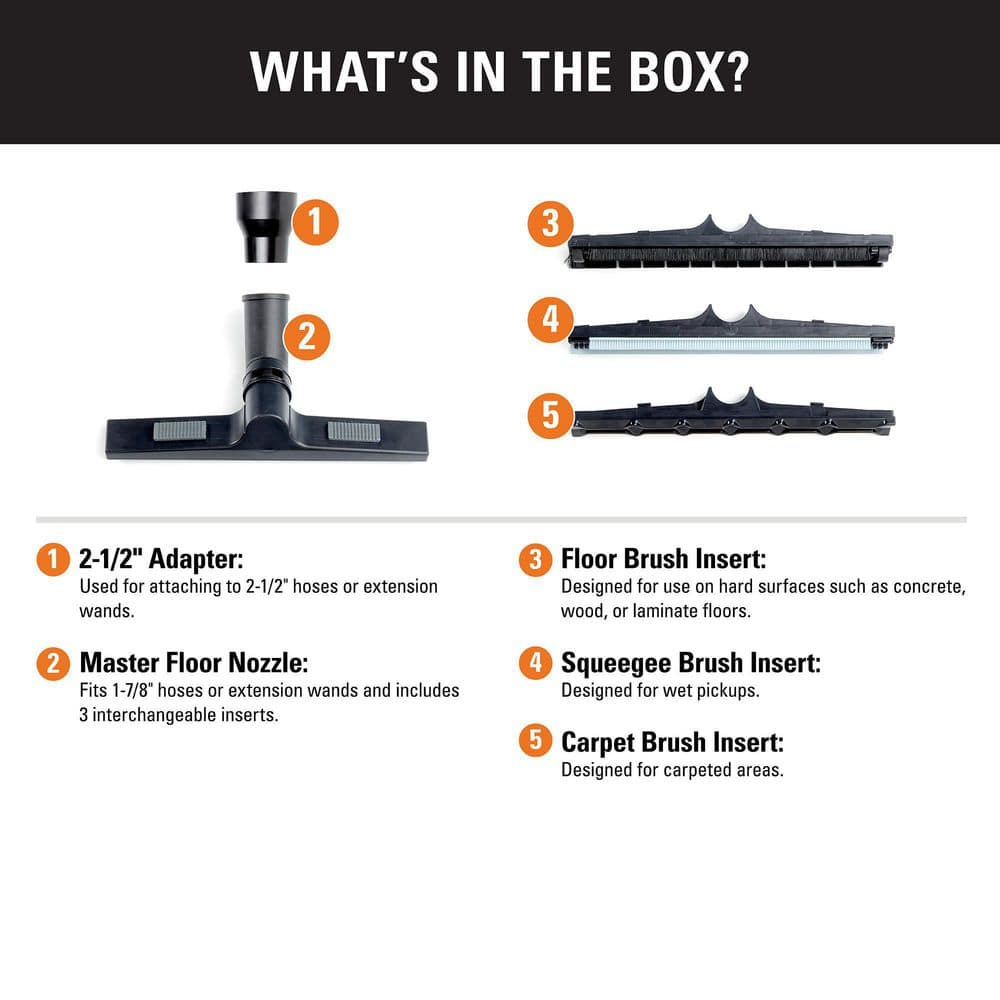 WHAT'S IN THE BOX?

1

2

3

4

5

1 2-1/2" Adapter:
Used for attaching to 2-1/2" hoses or extension wands.

2 Master Floor Nozzle:
Fits 1-7/8" hoses or extension wands and includes 3 interchangeable inserts.

3 Floor Brush Insert:
Designed for use on hard surfaces such as concrete, wood, or laminate floors.

4 Squeegee Brush Insert:
Designed for wet pickups.

5 Carpet Brush Insert:
Designed for carpeted areas.