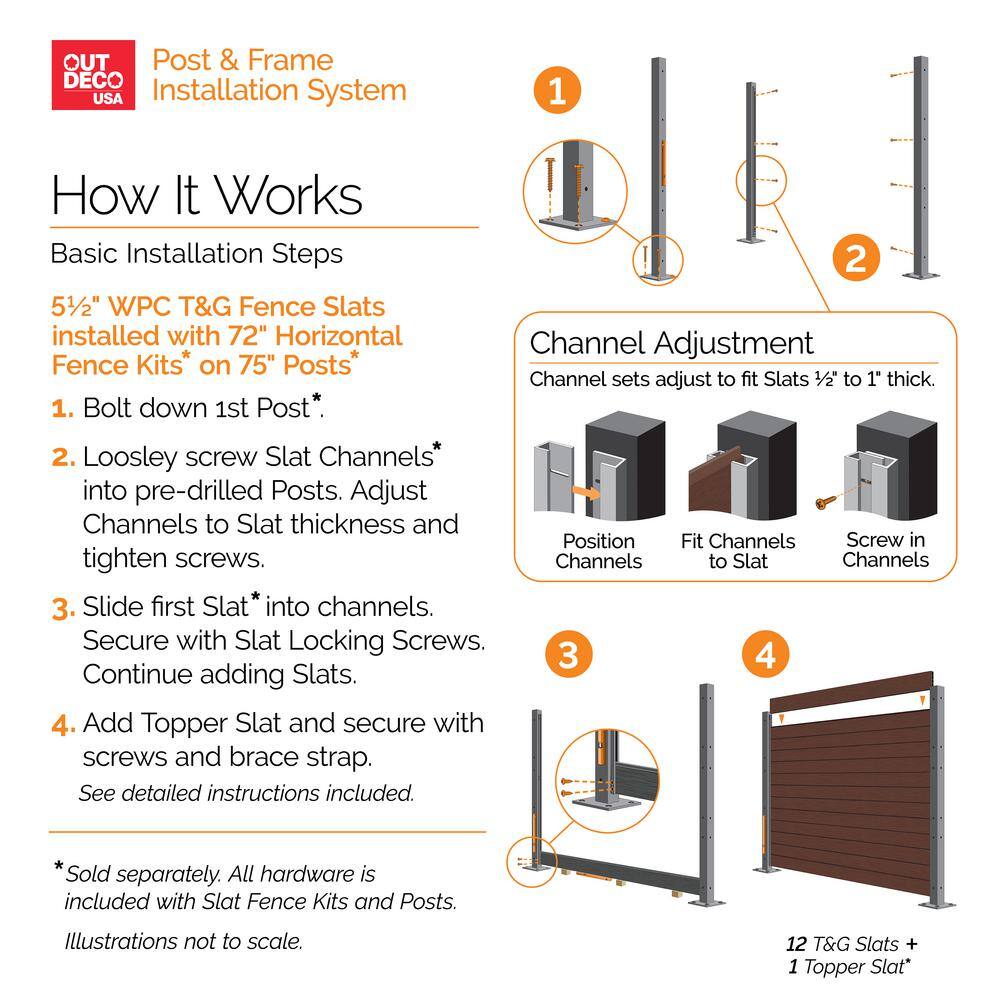 OUT DECO USA

Post & Frame Installation System

How It Works

Basic Installation Steps

5½" WPC T&G Fence Slats installed with 72" Horizontal Fence Kits* on 75" Posts*

1. Bolt down 1st Post*.

2. Loosley screw Slat Channels* into pre-drilled Posts. Adjust Channels to Slat thickness and tighten screws.

3. Slide first Slat* into channels. Secure with Slat Locking Screws. Continue adding Slats.

4. Add Topper Slat and secure with screws and brace strap.

See detailed instructions included.

*Sold separately. All hardware is included with Slat Fence Kits and Posts.

Illustrations not to scale.

1

2

Channel Adjustment

Channel sets adjust to fit Slats ½" to 1" thick.

Position Channels

Fit Channels to Slat

Screw in Channels

3

4

12 T&G Slats + 1 Topper Slat*