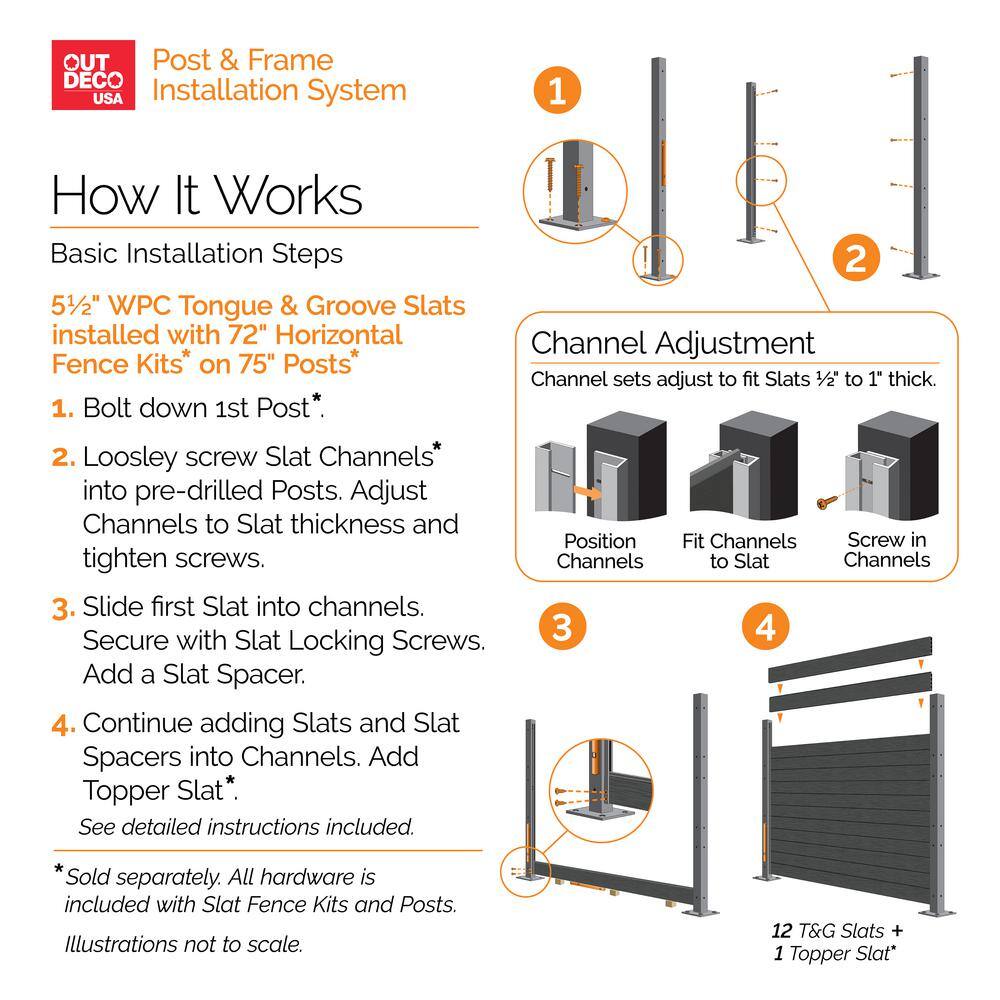 OUT DECO USA

Post & Frame Installation System

How It Works

Basic Installation Steps

5½" WPC Tongue & Groove Slats installed with 72" Horizontal Fence Kits* on 75" Posts*

1. Bolt down 1st Post*.

2. Loosley screw Slat Channels* into pre-drilled Posts. Adjust Channels to Slat thickness and tighten screws.

3. Slide first Slat into channels. Secure with Slat Locking Screws. Add a Slat Spacer.

4. Continue adding Slats and Slat Spacers into Channels. Add Topper Slat*.

See detailed instructions included.

*Sold separately. All hardware is included with Slat Fence Kits and Posts.

Illustrations not to scale.

1

2

Channel Adjustment

Channel sets adjust to fit Slats ½" to 1" thick.

Position Channels

Fit Channels to Slat

Screw in Channels

3

4

12 T&G Slats + 1 Topper Slat*