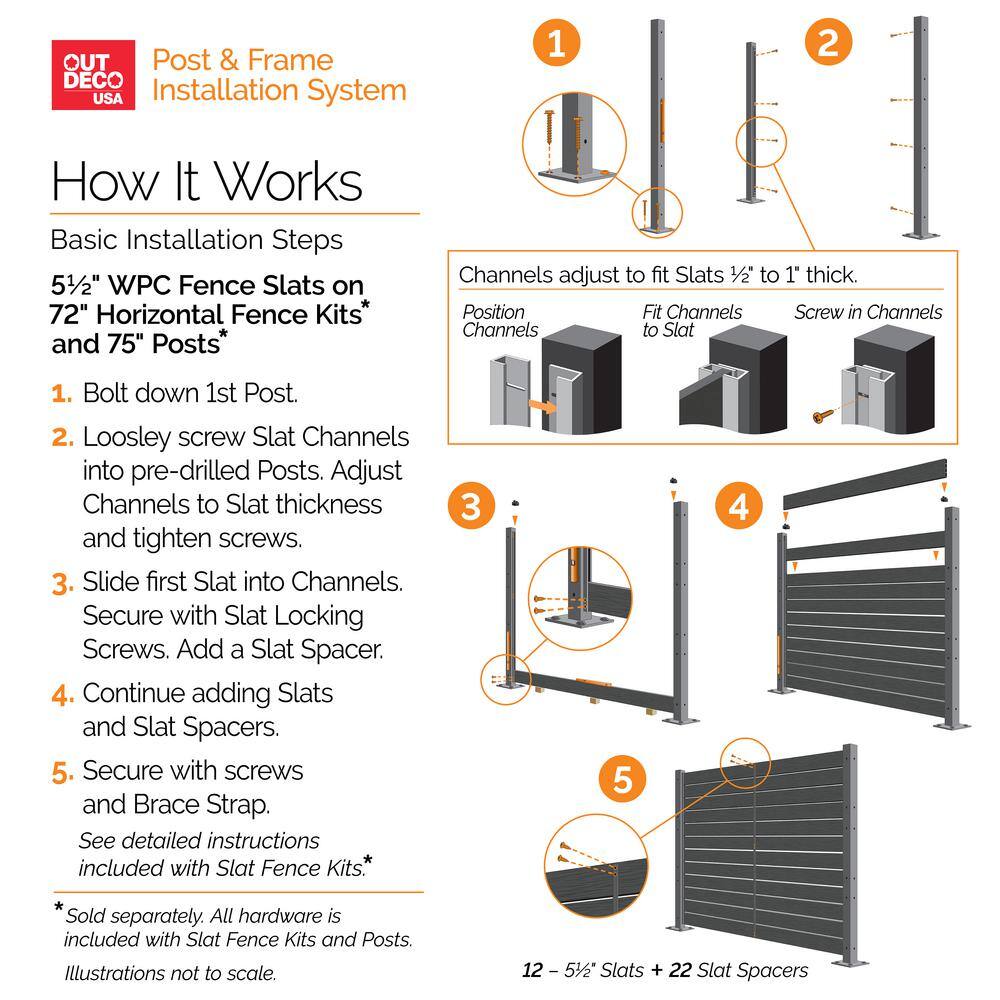 OUT DECO USA

Post & Frame Installation System

How It Works

Basic Installation Steps

5½" WPC Fence Slats on 72" Horizontal Fence Kits* and 75" Posts*

1. Bolt down 1st Post.

2. Loosley screw Slat Channels into pre-drilled Posts. Adjust Channels to Slat thickness and tighten screws.

3. Slide first Slat into Channels. Secure with Slat Locking Screws. Add a Slat Spacer.

4. Continue adding Slats and Slat Spacers.

5. Secure with screws and Brace Strap.

See detailed instructions included with Slat Fence Kits.*

*Sold separately. All hardware is included with Slat Fence Kits and Posts.

Illustrations not to scale.

1

2

Channels adjust to fit Slats ½" to 1" thick.

Position Channels

Fit Channels to Slat

Screw in Channels

3

4

5

12 – 5½" Slats + 22 Slat Spacers