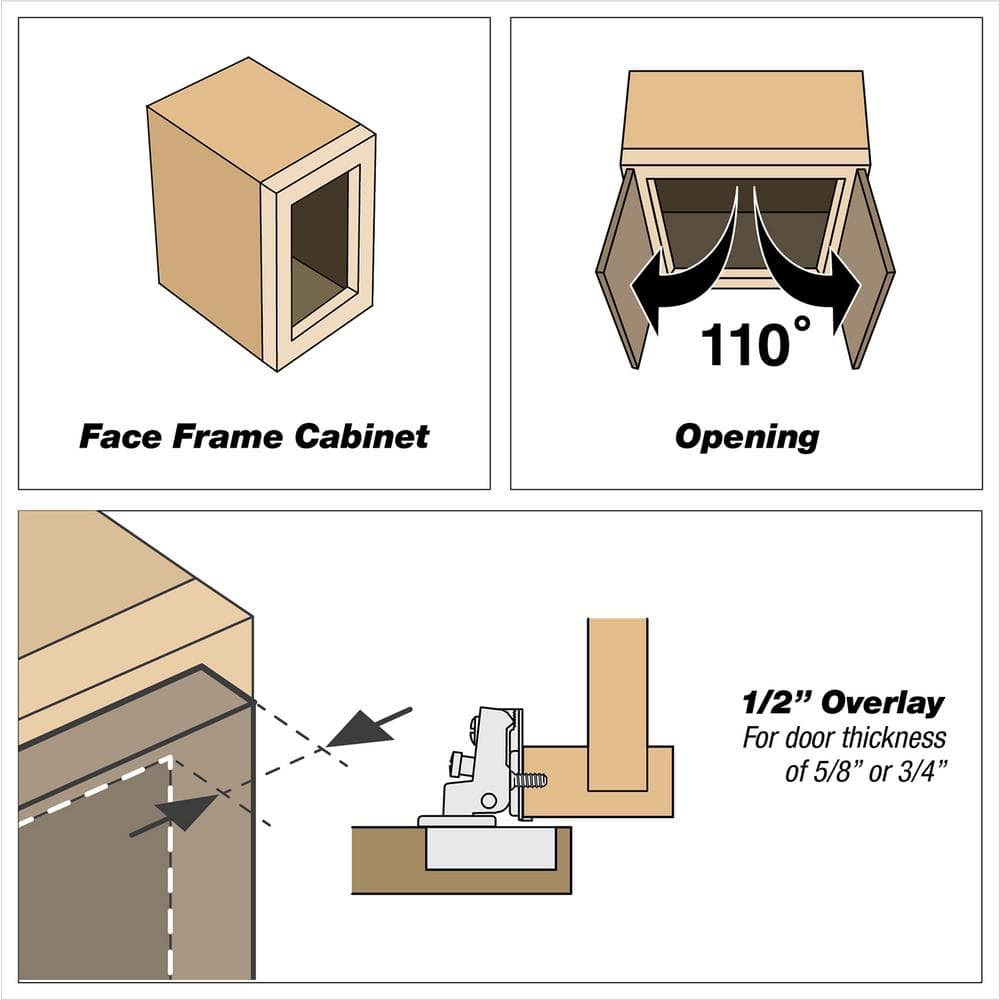 Face Frame Cabinet

110°

Opening

1/2" Overlay
For door thickness of 5/8" or 3/4"