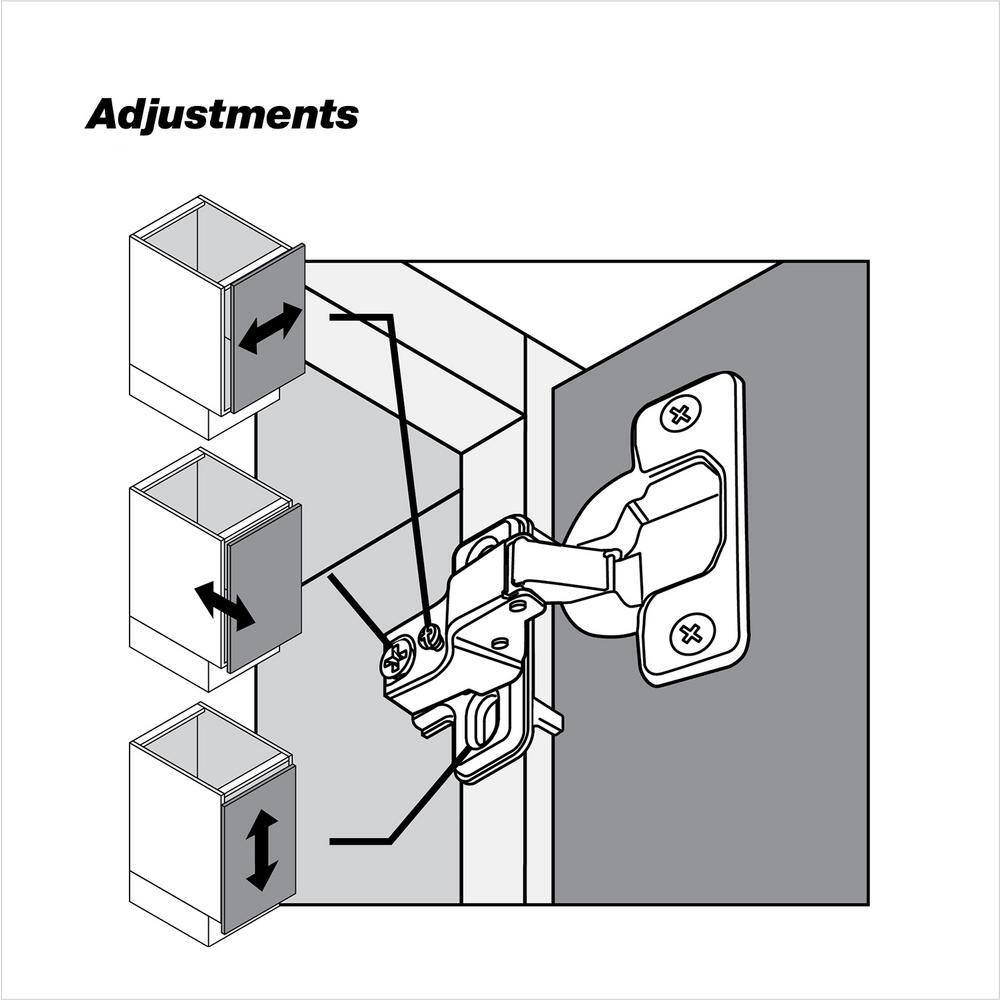 Adjustments